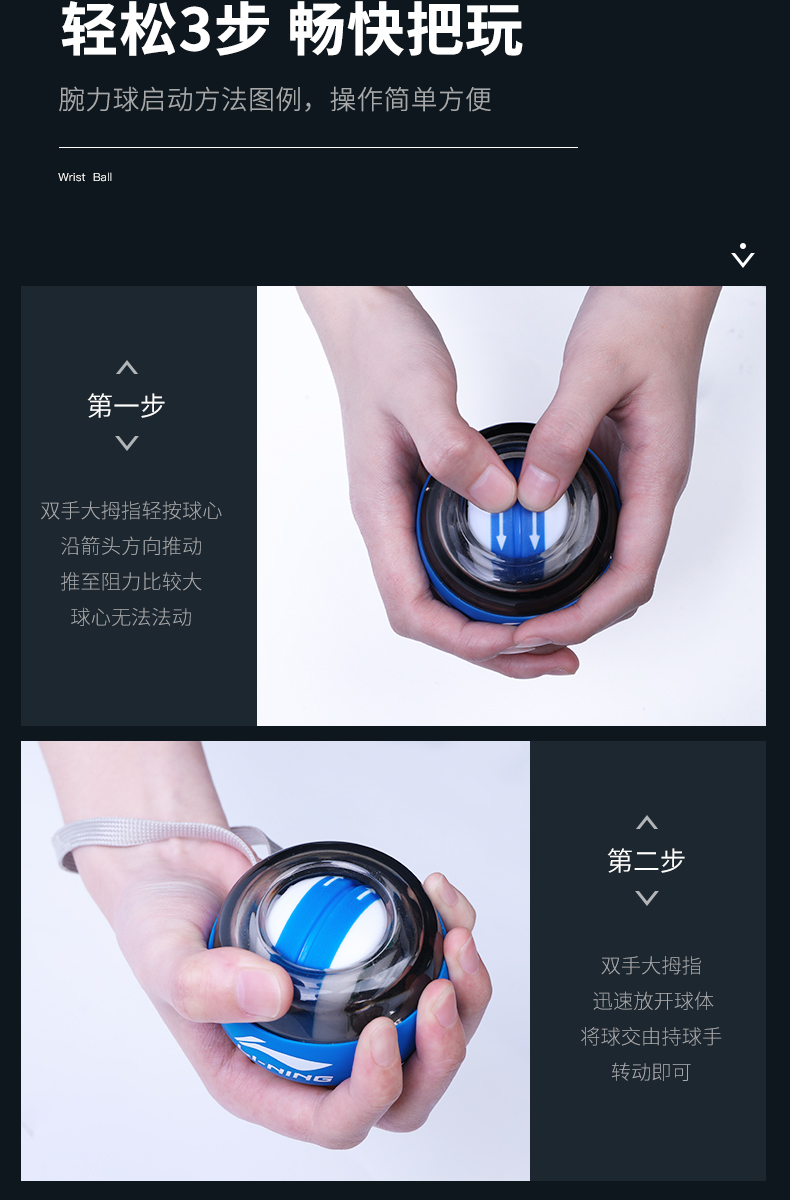 轻松3步 畅快把玩

腕力球启动方法图例，操作简单方便

Wrist Ball

第一步

双手大拇指轻按球心
沿箭头方向推动
推至阻力比较大
球心无法法动

第二步

双手大拇指
迅速放开球体
将球交由持球手
转动即可

LI-NING