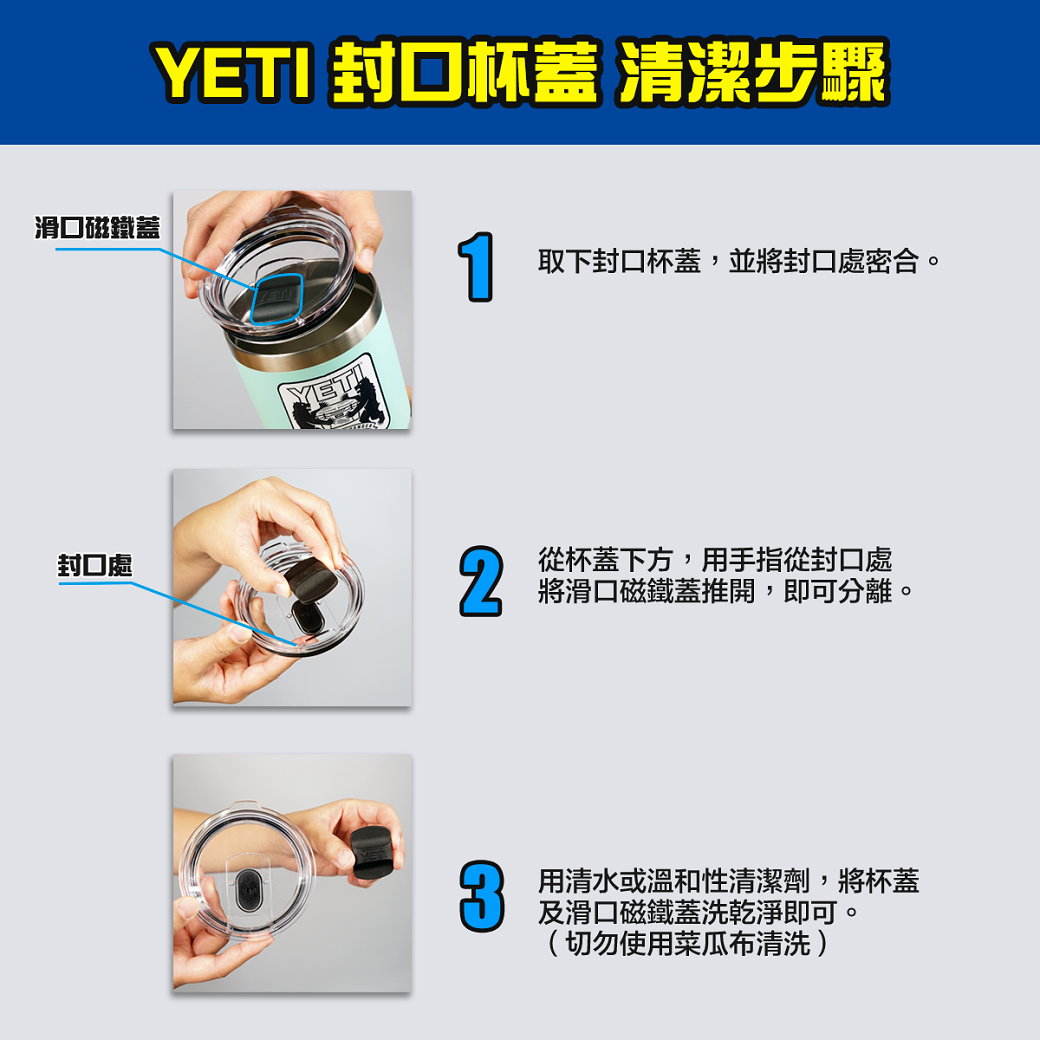 YETI 封口杯蓋 清潔步驟

滑口磁鐵蓋

YETI

1 取下封口杯蓋，並將封口處密合。

封口處

2 從杯蓋下方，用手指從封口處將滑口磁鐵蓋推開，即可分離。

3 用清水或溫和性清潔劑，將杯蓋及滑口磁鐵蓋洗乾淨即可。
（切勿使用菜瓜布清洗）