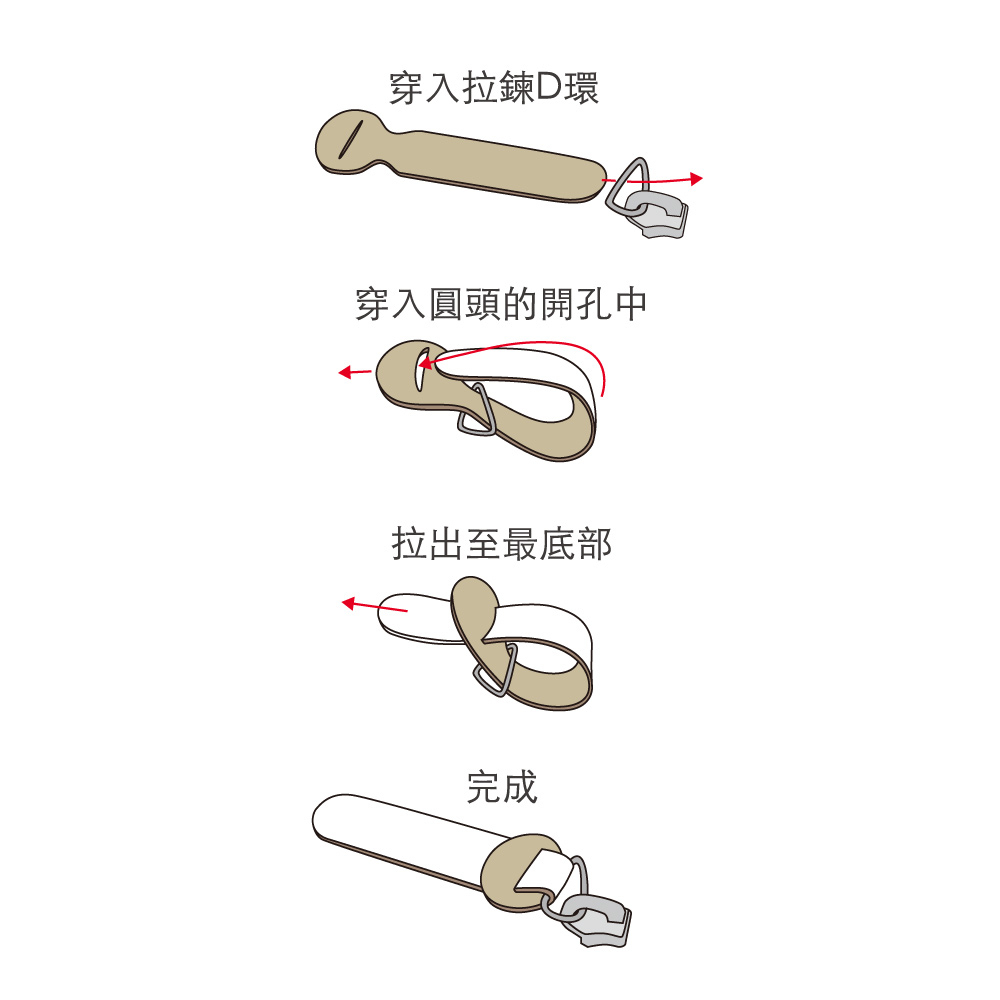 穿入拉鍊D環

穿入圓頭的開孔中

拉出至最底部

完成