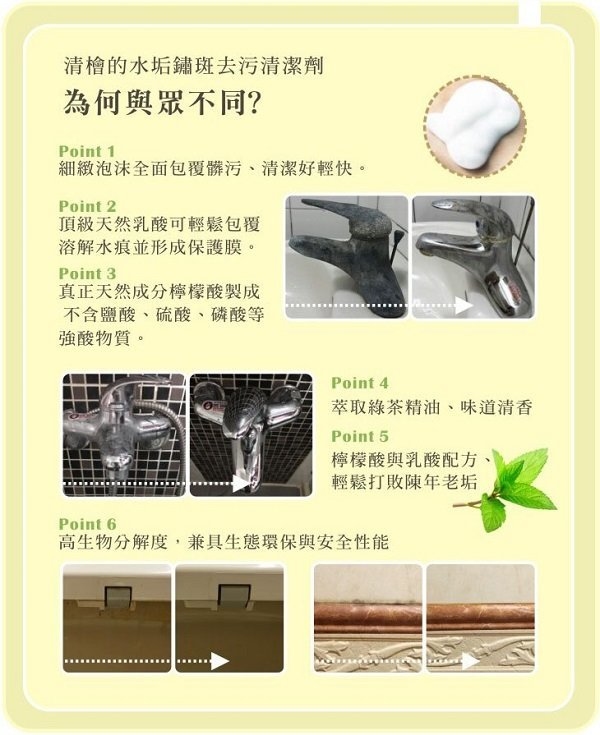 清檜的水垢鏽斑去污清潔劑
為何與眾不同?

Point 1
細緻泡沫全面包覆髒污、清潔好輕快。

Point 2
頂級天然乳酸可輕鬆包覆溶解水痕並形成保護膜。

Point 3
真正天然成分檸檬酸製成不含鹽酸、硫酸、磷酸等強酸物質。

Point 4
萃取綠茶精油、味道清香

Point 5
檸檬酸與乳酸配方、輕鬆打敗陳年老垢

Point 6
高生物分解度，兼具生態環保與安全性能