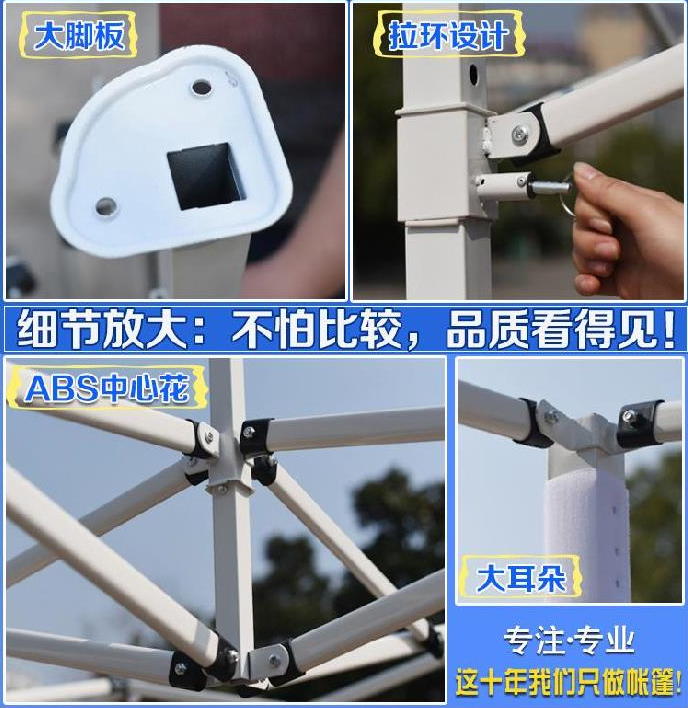 大脚板

拉环设计

细节放大：不怕比较，品质看得见！

ABS中心花

大耳朵

专注·专业

这十年我们只做帐篷！