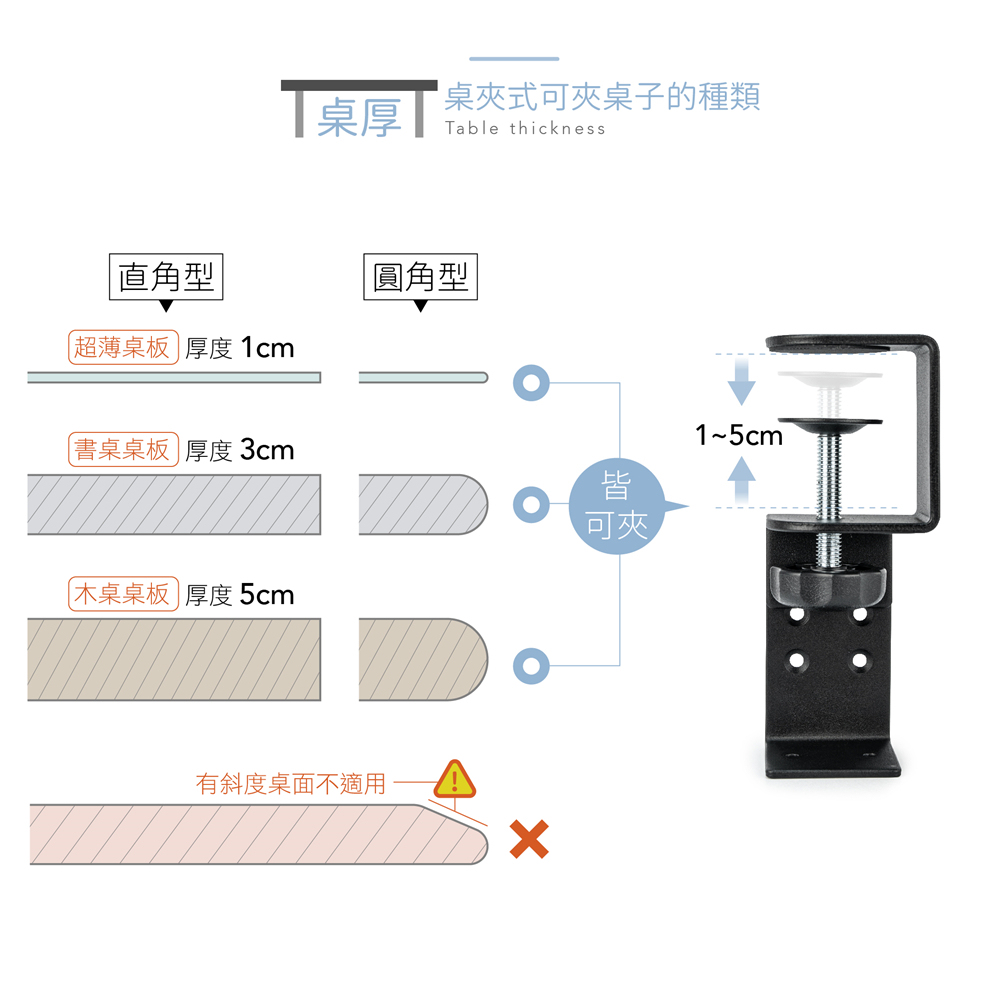 桌厚
桌夾式可夾桌子的種類
Table thickness

直角型

圓角型

超薄桌板 厚度 1cm

書桌桌板 厚度 3cm

木桌桌板 厚度 5cm

皆可夾

1~5cm

有斜度桌面不適用