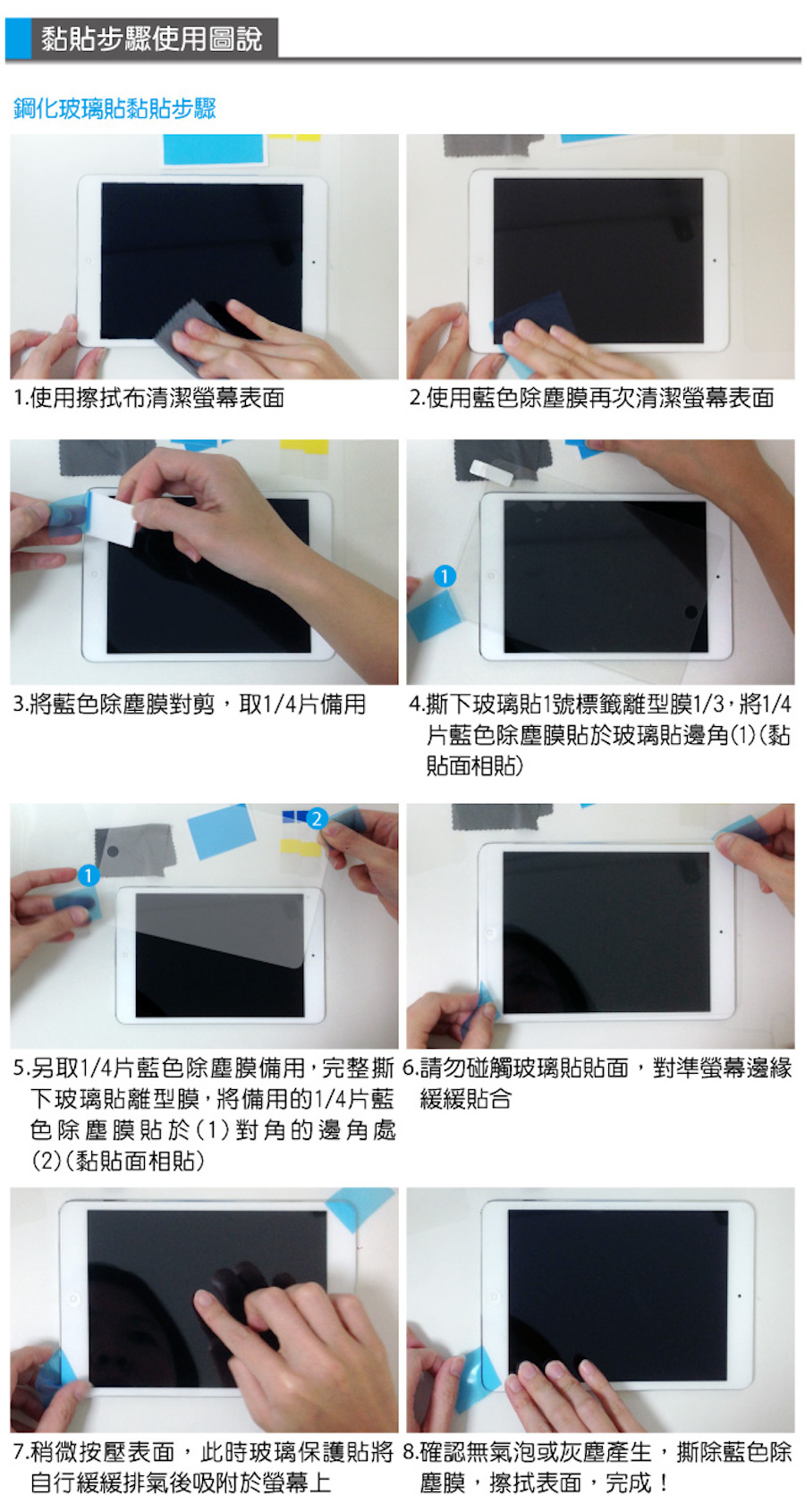 黏貼步驟使用圖說

鋼化玻璃貼黏貼步驟

1.使用擦拭布清潔螢幕表面

2.使用藍色除塵膜再次清潔螢幕表面

3.將藍色除塵膜對剪，取1/4片備用

1

4.撕下玻璃貼1號標籤離型膜1/3，將1/4片藍色除塵膜貼於玻璃貼邊角(1)(黏貼面相貼)

1

2

5.另取1/4片藍色除塵膜備用，完整撕下玻璃貼離型膜，將備用的1/4片藍色除塵膜貼於(1)對角的邊角處(2)(黏貼面相貼)

6.請勿碰觸玻璃貼貼面，對準螢幕邊緣緩緩貼合

7.稍微按壓表面，此時玻璃保護貼將自行緩緩排氣後吸附於螢幕上

8.確認無氣泡或灰塵產生，撕除藍色除塵膜，擦拭表面，完成！