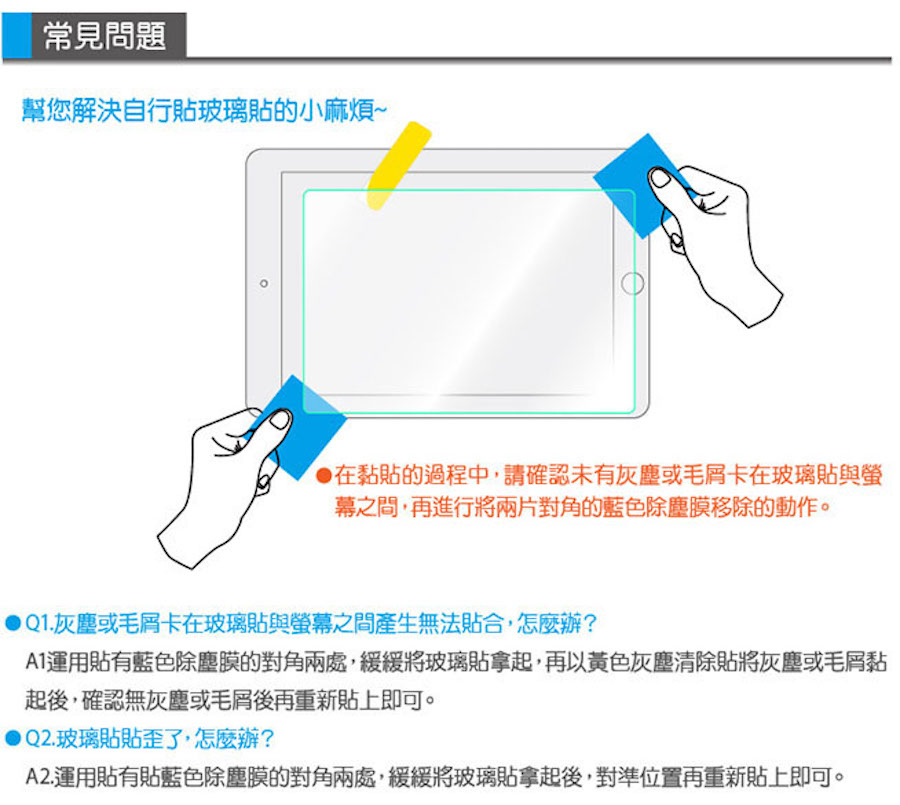 常見問題

幫您解決自行貼玻璃貼的小麻煩~

●在黏貼的過程中，請確認未有灰塵或毛屑卡在玻璃貼與螢幕之間，再進行將兩片對角的藍色除塵膜移除的動作。

●Q1.灰塵或毛屑卡在玻璃貼與螢幕之間產生無法貼合，怎麼辦？

A1運用貼有藍色除塵膜的對角兩處，緩緩將玻璃貼拿起，再以黃色灰塵清除貼將灰塵或毛屑黏起後，確認無灰塵或毛屑後再重新貼上即可。

●Q2.玻璃貼貼歪了，怎麼辦？

A2.運用貼有貼藍色除塵膜的對角兩處，緩緩將玻璃貼拿起後，對準位置再重新貼上即可。