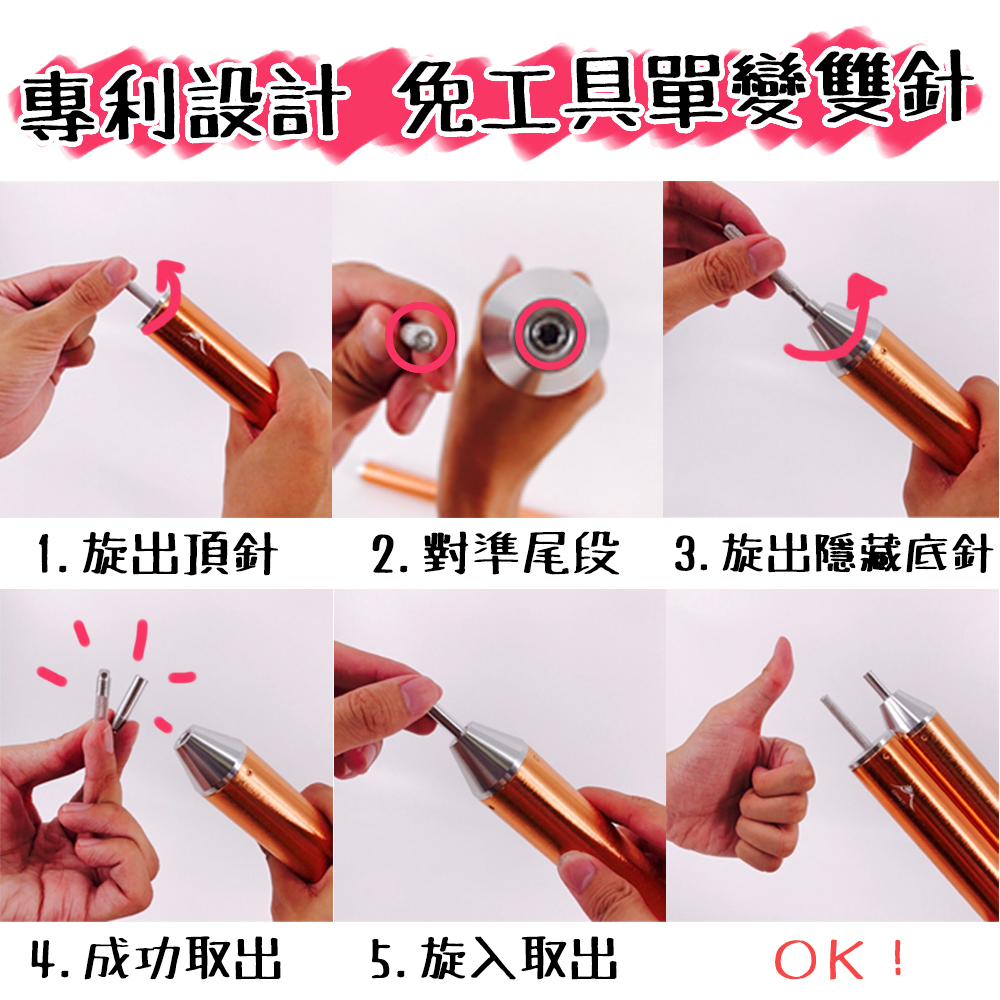 專利設計 免工具單變雙針

1. 旋出頂針

2. 對準尾段

3. 旋出隱藏底針

4. 成功取出

5. 旋入取出

OK！