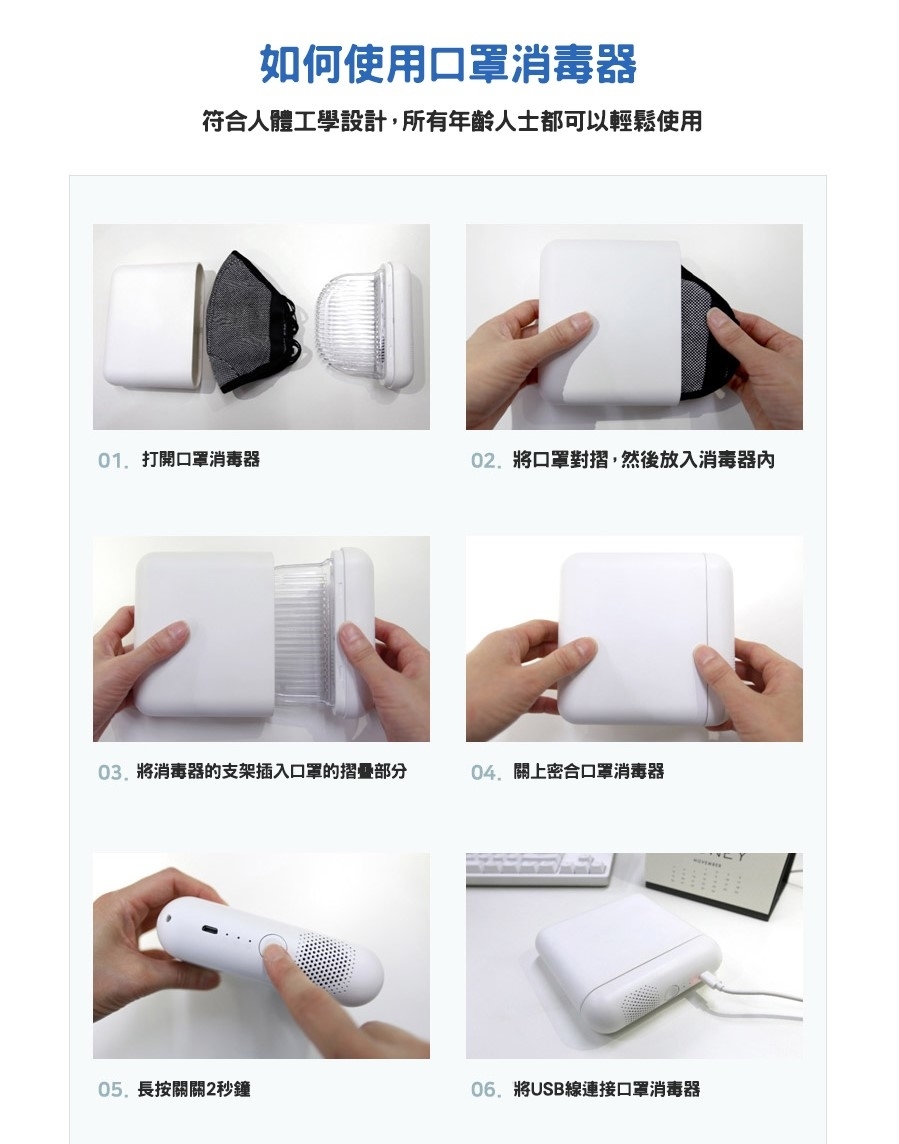 如何使用口罩消毒器

符合人體工學設計，所有年齡人士都可以輕鬆使用

01. 打開口罩消毒器

02. 將口罩對摺，然後放入消毒器內

03. 將消毒器的支架插入口罩的摺疊部分

04. 關上密合口罩消毒器

05. 長按開關2秒鐘

06. 將USB線連接口罩消毒器