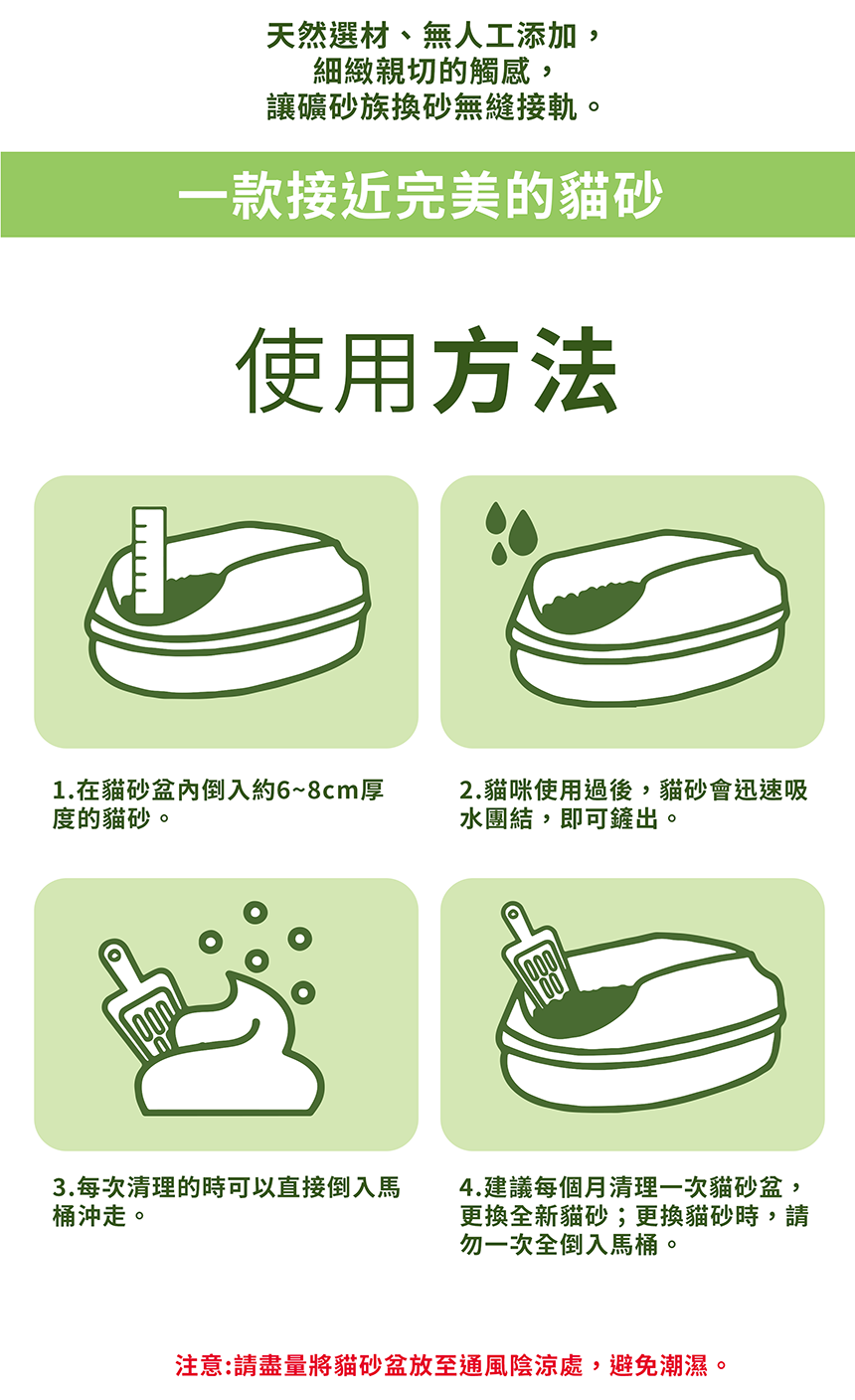 天然選材、無人工添加，
細緻親切的觸感，
讓礦砂族換砂無縫接軌。

一款接近完美的貓砂

使用方法

1.在貓砂盆內倒入約6~8cm厚度的貓砂。

2.貓咪使用過後，貓砂會迅速吸水團結，即可鏟出。

3.每次清理的時可以直接倒入馬桶沖走。

4.建議每個月清理一次貓砂盆，更換全新貓砂；更換貓砂時，請勿一次全倒入馬桶。

注意:請盡量將貓砂盆放至通風陰涼處，避免潮濕。