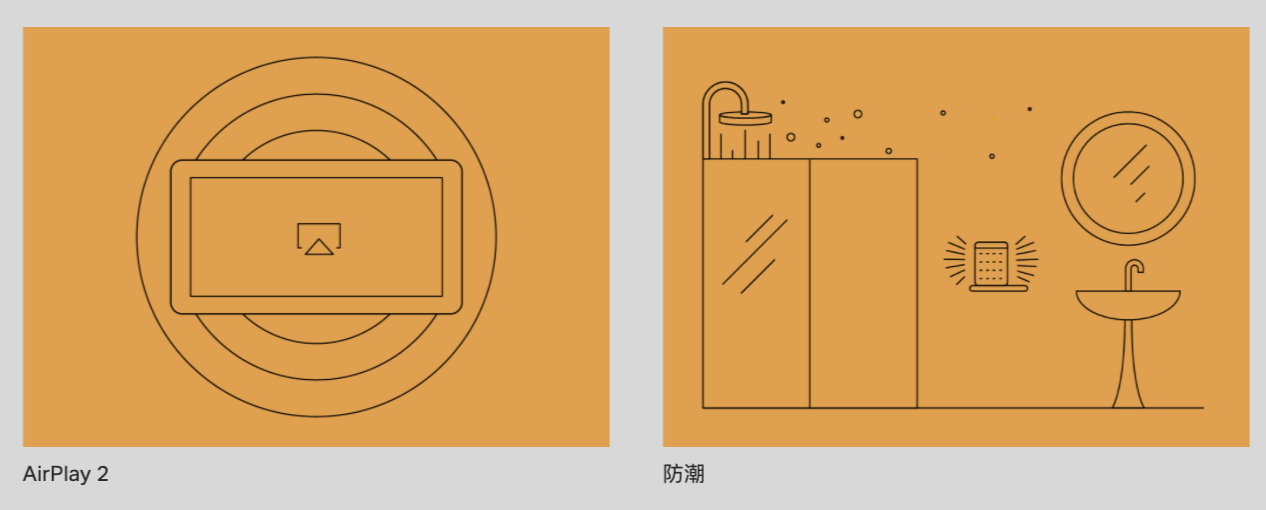 AirPlay 2

防潮