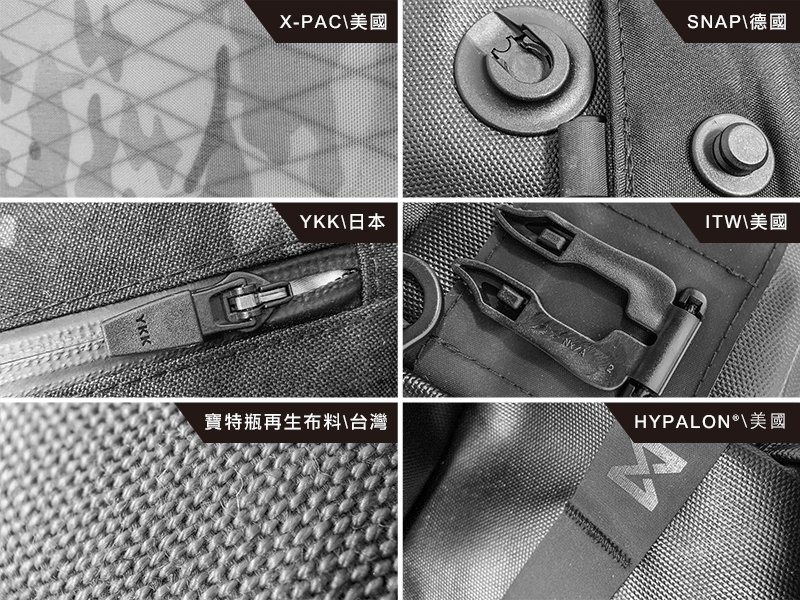 X-PAC\美國

SNAP\德國

YKK\日本

YKK

ITW\美國

寶特瓶再生布料\台灣

HYPALON®\美國