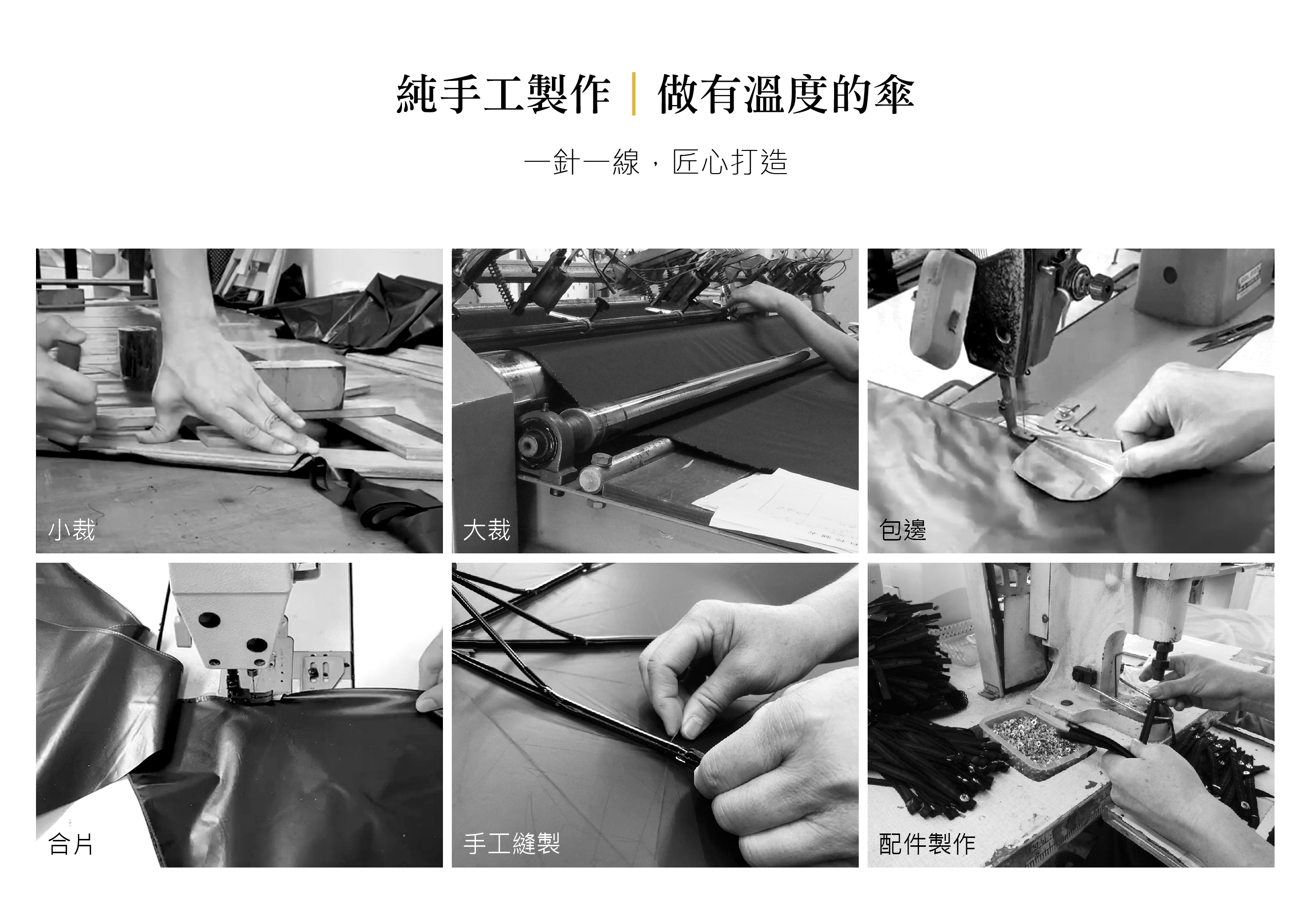 純手工製作 | 做有溫度的傘

一針一線，匠心打造

小裁

大裁

包邊

合片

手工縫製

配件製作