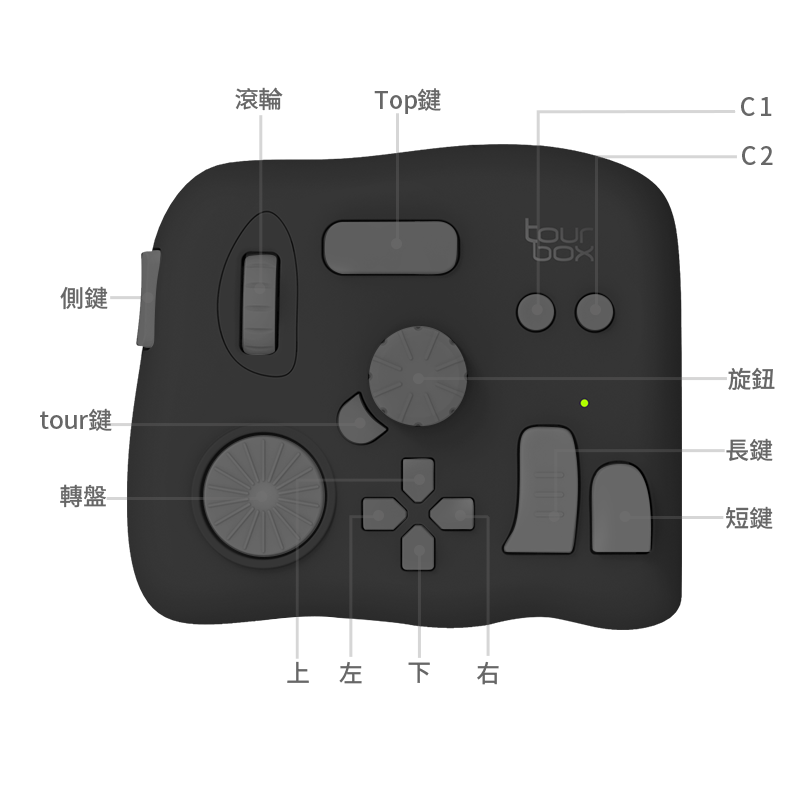 滾輪
Top鍵
C1
C2
tour
box
側鍵
旋鈕
tour鍵
長鍵
轉盤
短鍵
上 左 下 右