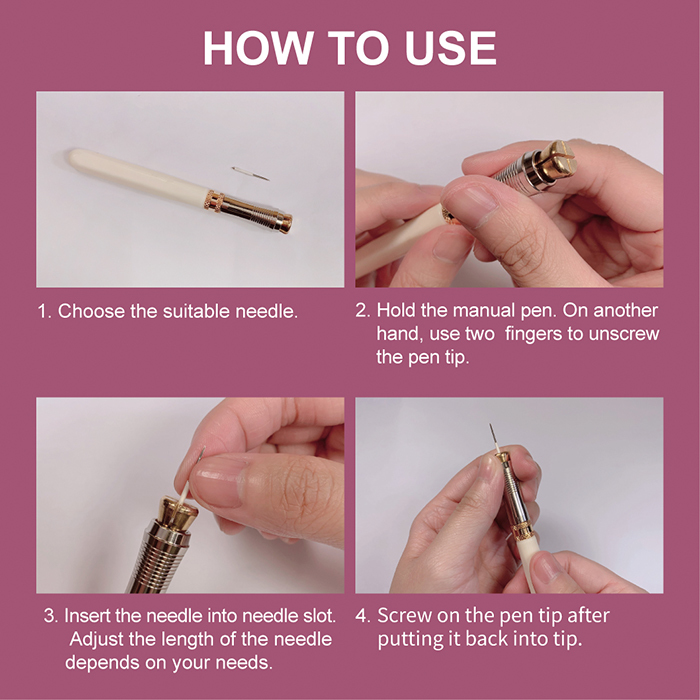 HOW TO USE

1. Choose the suitable needle.

2. Hold the manual pen. On another hand, use two fingers to unscrew the pen tip.

3. Insert the needle into needle slot. Adjust the length of the needle depends on your needs.

4. Screw on the pen tip after putting it back into tip.