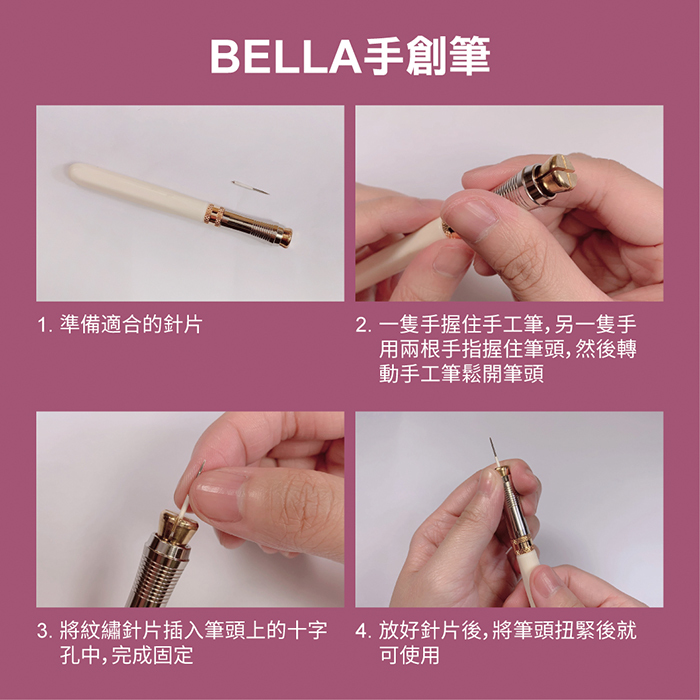 BELLA手創筆

1. 準備適合的針片

2. 一隻手握住手工筆，另一隻手用兩根手指握住筆頭，然後轉動手工筆鬆開筆頭

3. 將紋繡針片插入筆頭上的十字孔中，完成固定

4. 放好針片後，將筆頭扭緊後就可使用