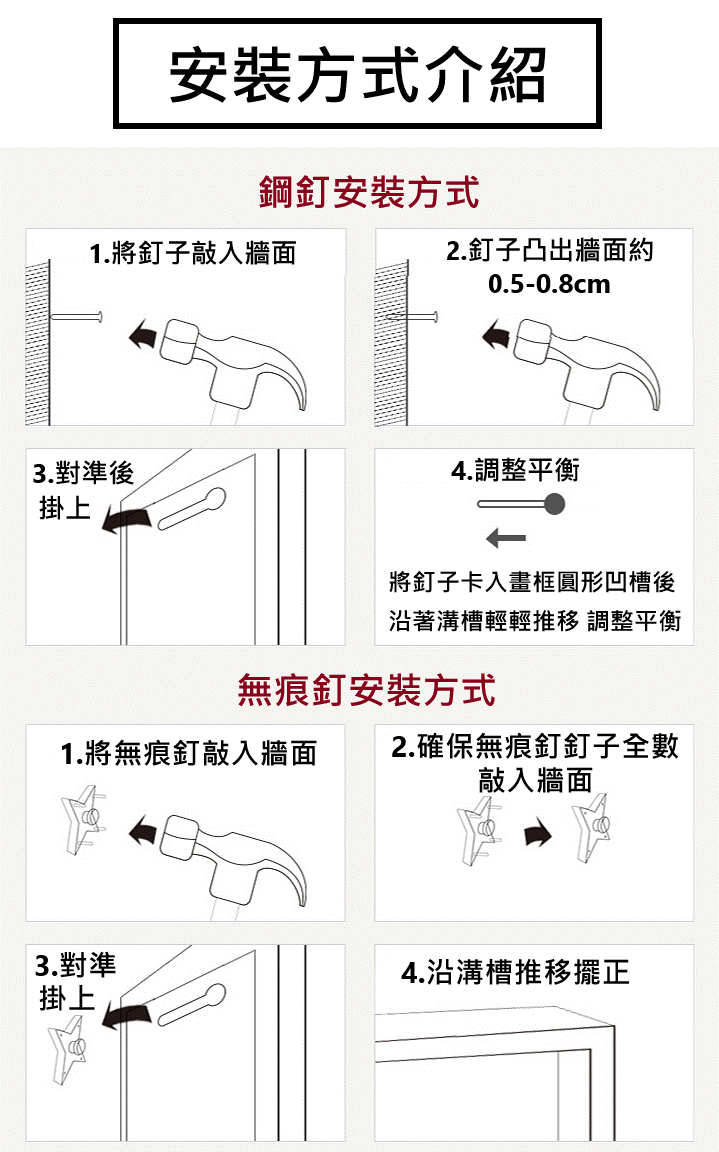 安裝方式介紹

鋼釘安裝方式

1.將釘子敲入牆面

2.釘子凸出牆面約 0.5-0.8cm

3.對準後掛上

4.調整平衡

將釘子卡入畫框圓形凹槽後

沿著溝槽輕輕推移 調整平衡

無痕釘安裝方式

1.將無痕釘敲入牆面

2.確保無痕釘釘子全數敲入牆面

3.對準掛上

4.沿溝槽推移擺正