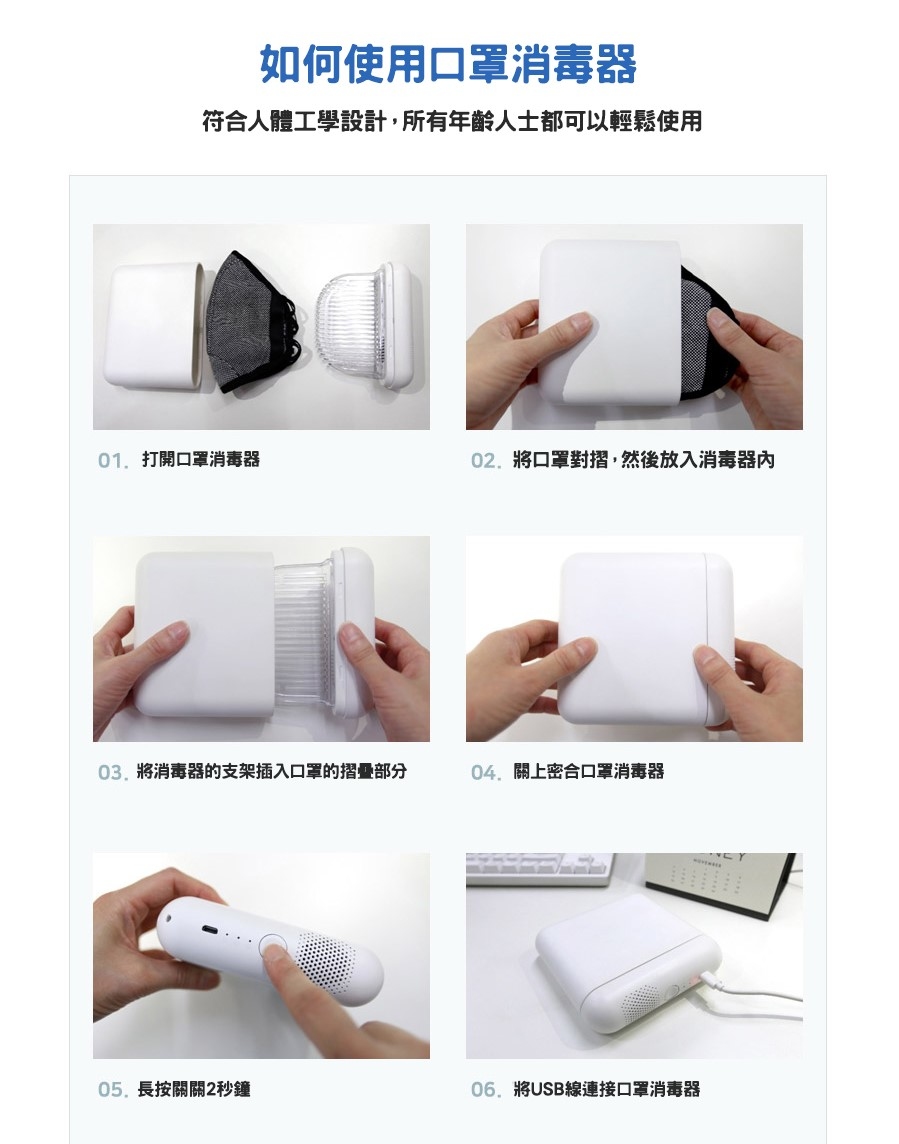 如何使用口罩消毒器

符合人體工學設計，所有年齡人士都可以輕鬆使用

01. 打開口罩消毒器

02. 將口罩對摺，然後放入消毒器內

03. 將消毒器的支架插入口罩的摺疊部分

04. 關上密合口罩消毒器

05. 長按開關2秒鐘

06. 將USB線連接口罩消毒器