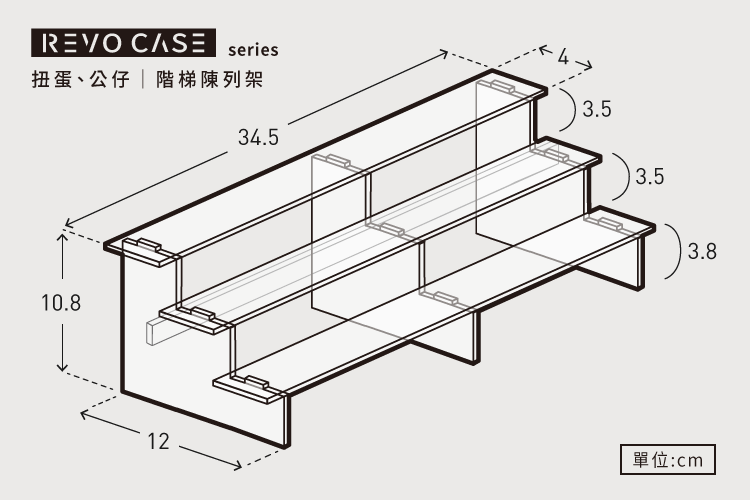 REVO CASE series
扭蛋、公仔 | 階梯陳列架

34.5
4
3.5
3.5
3.8
10.8
12

單位:cm