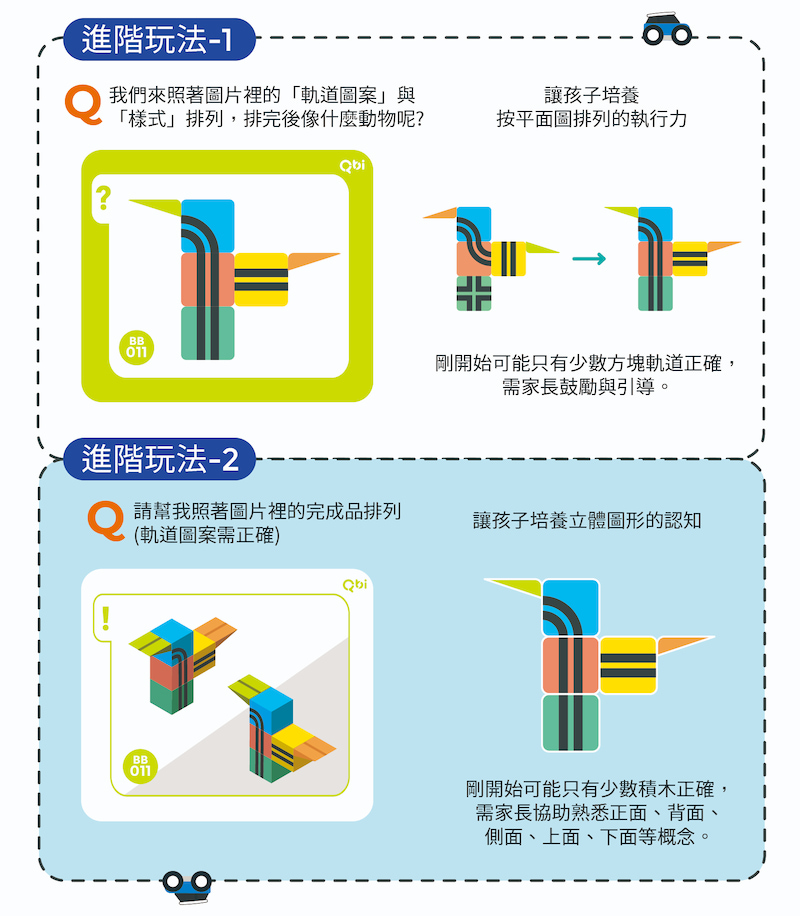 進階玩法-1

Q 我們來照著圖片裡的「軌道圖案」與「樣式」排列，排完後像什麼動物呢?

讓孩子培養
按平面圖排列的執行力

Qbi

?

BB 011

剛開始可能只有少數方塊軌道正確，
需家長鼓勵與引導。

進階玩法-2

Q 請幫我照著圖片裡的完成品排列
(軌道圖案需正確)

讓孩子培養立體圖形的認知

Qbi

!

BB 011

剛開始可能只有少數積木正確，
需家長協助熟悉正面、背面、
側面、上面、下面等概念。