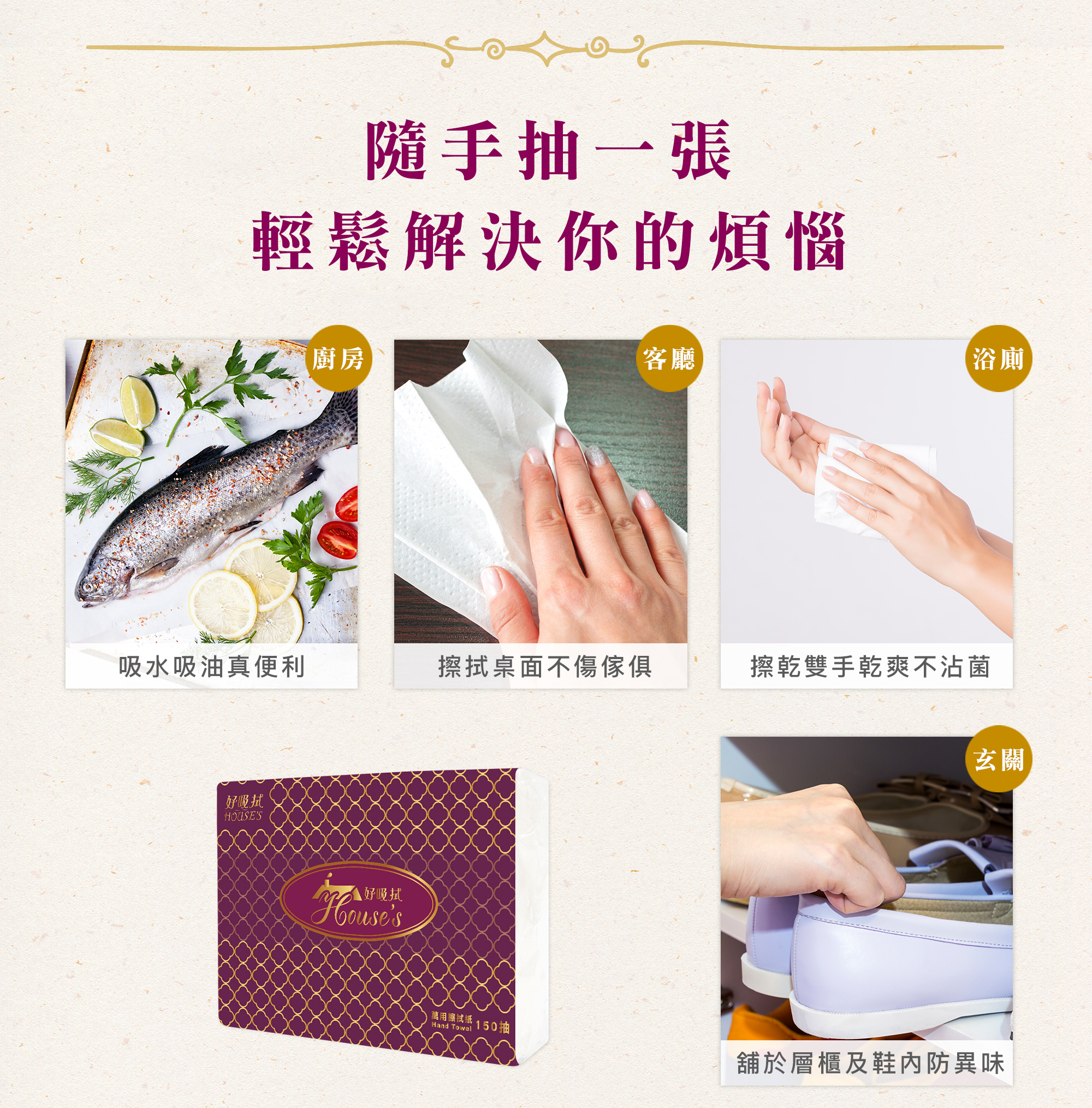 隨手抽一張
輕鬆解決你的煩惱

廚房
吸水吸油真便利

客廳
擦拭桌面不傷傢俱

浴廁
擦乾雙手乾爽不沾菌

好吸拭
HOUSE'S

好吸拭
House's

萬用擦拭紙
Hand Towel 150抽

玄關
舖於層櫃及鞋內防異味