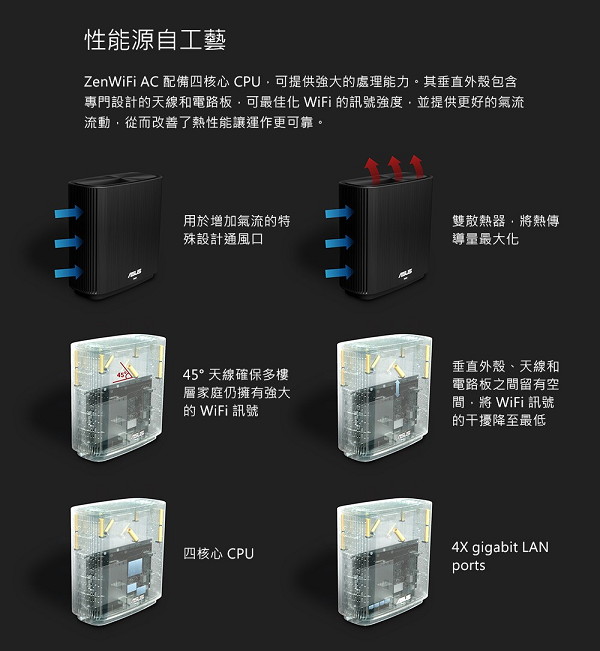 性能源自工藝

ZenWiFi AC 配備四核心 CPU，可提供強大的處理能力。其垂直外殼包含專門設計的天線和電路板，可最佳化 WiFi 的訊號強度，並提供更好的氣流流動，從而改善了熱性能讓運作更可靠。

ASUS

用於增加氣流的特殊設計通風口

ASUS

雙散熱器，將熱傳導量最大化

45°

45° 天線確保多樓層家庭仍擁有強大的 WiFi 訊號

垂直外殼、天線和電路板之間留有空間，將 WiFi 訊號的干擾降至最低

四核心 CPU

4X gigabit LAN ports