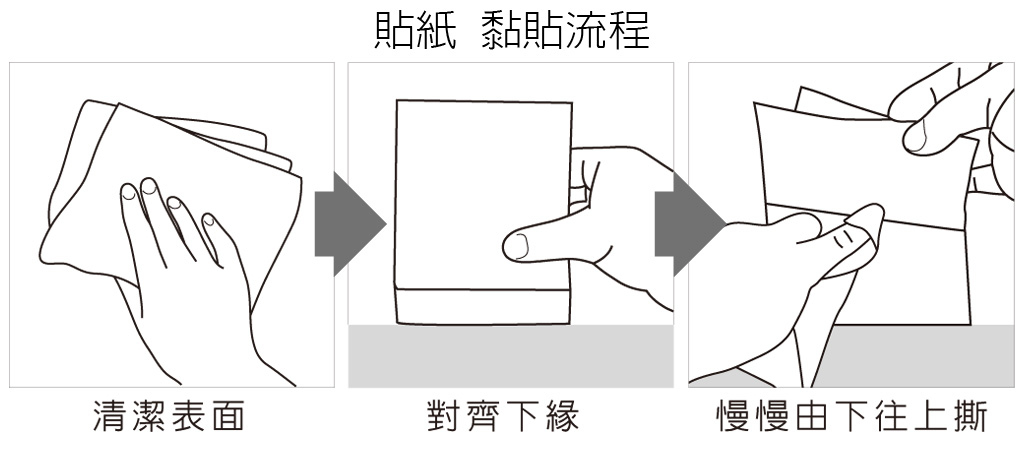 貼紙 黏貼流程

清潔表面

對齊下緣

慢慢由下往上撕