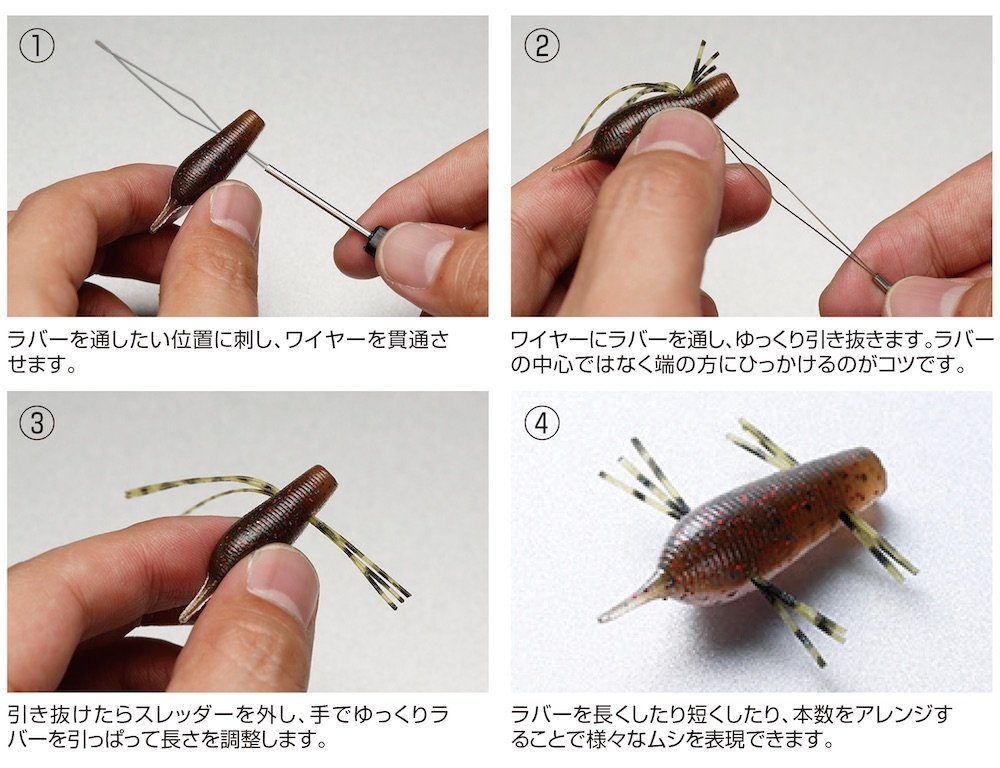 ①

ラバーを通したい位置に刺し、ワイヤーを貫通させます。

②

ワイヤーにラバーを通し、ゆっくり引き抜きます。ラバーの中心ではなく端の方にひっかけるのがコツです。

③

引き抜けたらスレッダーを外し、手でゆっくりラバーを引っぱって長さを調整します。

④

ラバーを長くしたり短くしたり、本数をアレンジすることで様々なムシを表現できます。