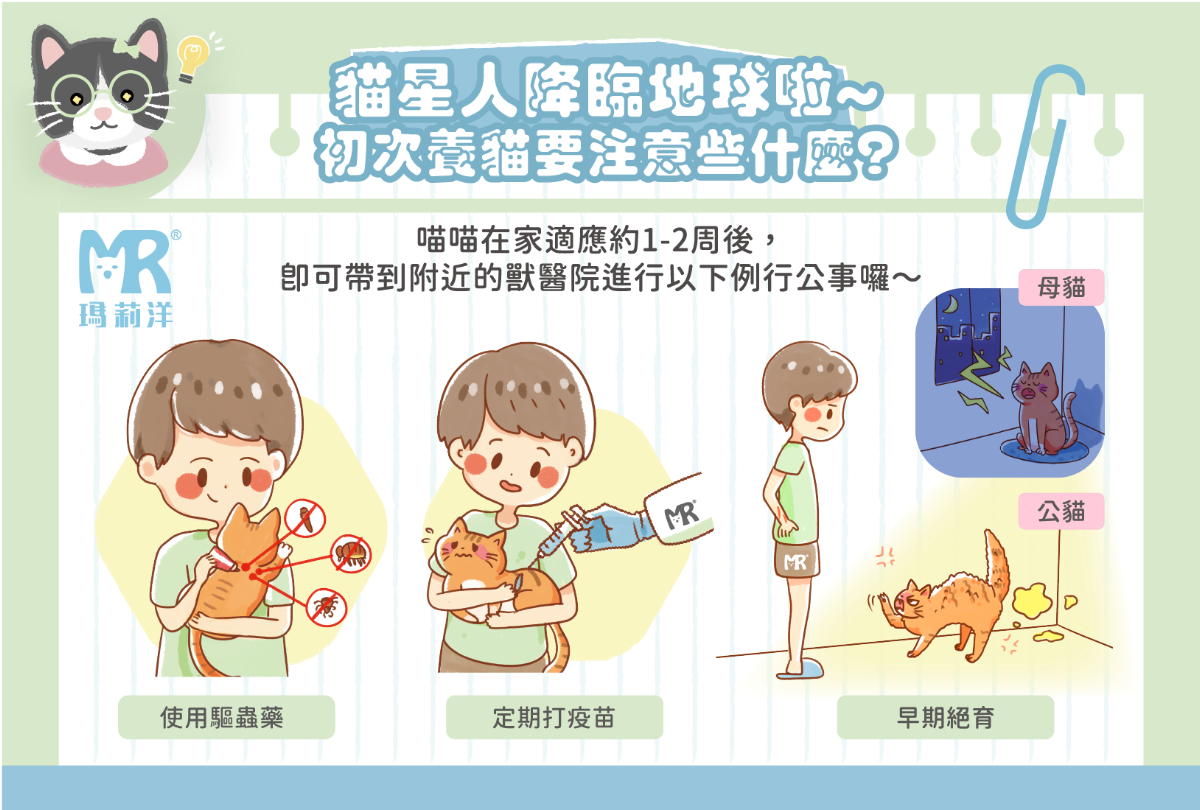 貓星人降臨地球啦~
初次養貓要注意些什麼?

MR®
瑪莉洋

喵喵在家適應約1-2周後，
即可帶到附近的獸醫院進行以下例行公事囉～

母貓

公貓

MR

MR

使用驅蟲藥

定期打疫苗

早期絕育