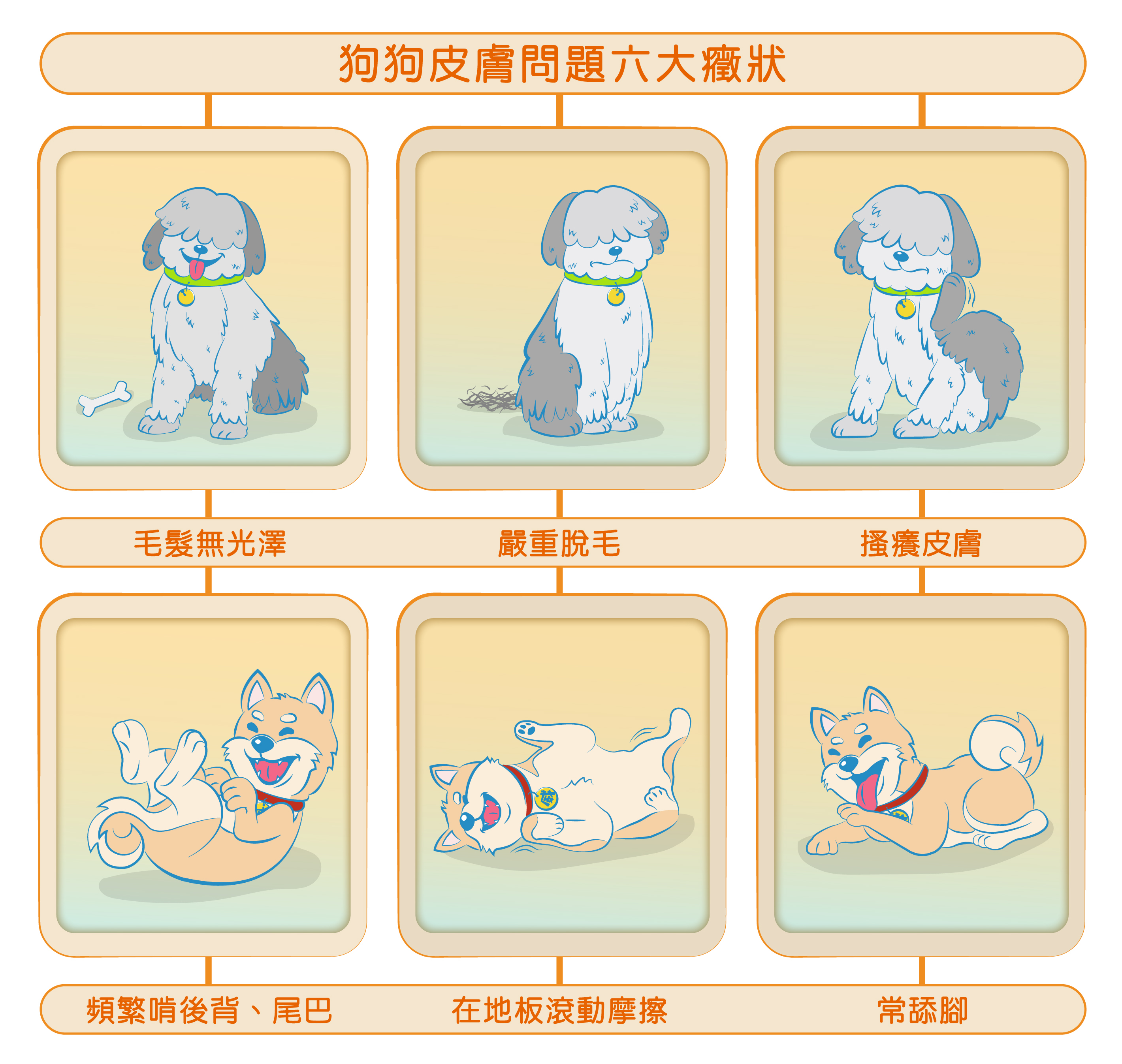 狗狗皮膚問題六大癥狀

毛髮無光澤

嚴重脫毛

搔癢皮膚

頻繁啃後背、尾巴

在地板滾動摩擦

常舔腳