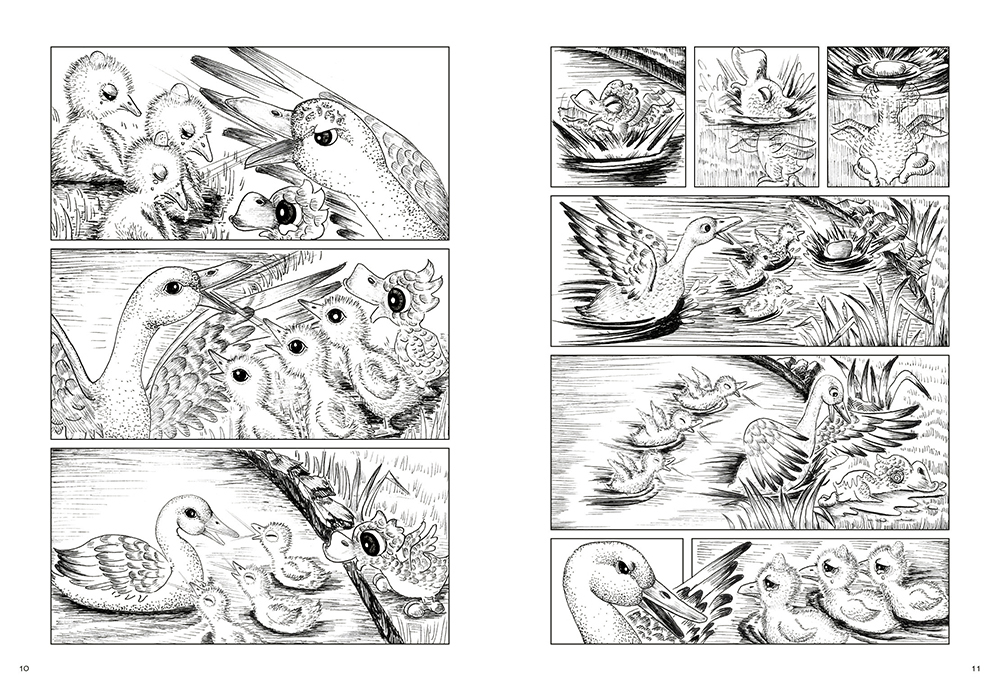 10

11