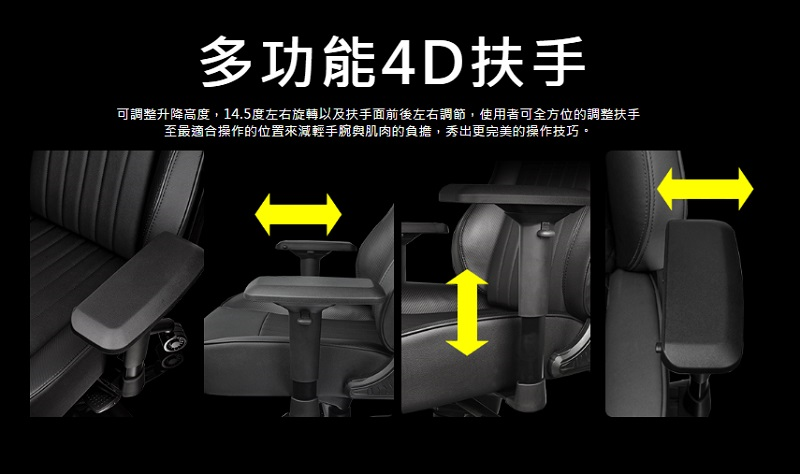 多功能4D扶手

可調整升降高度，14.5度左右旋轉以及扶手面前後左右調節，使用者可全方位的調整扶手至最適合操作的位置來減輕手腕與肌肉的負擔，秀出更完美的操作技巧。