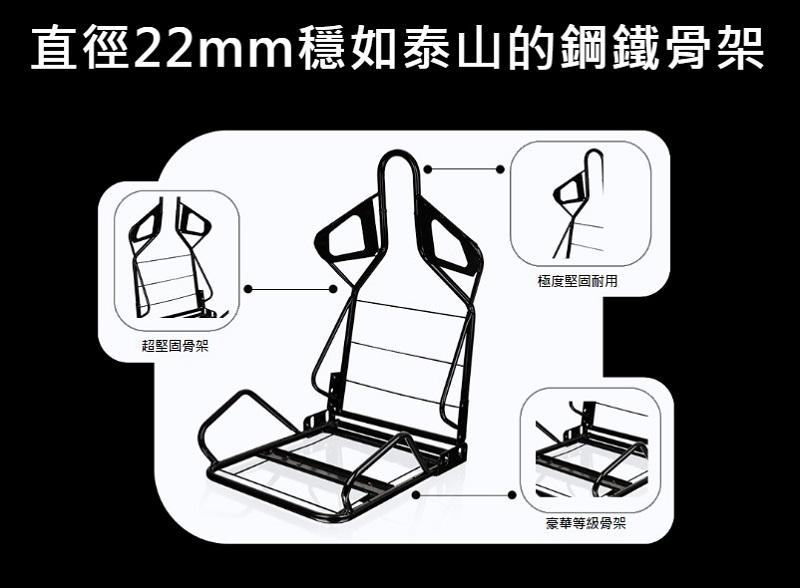 直徑22mm穩如泰山的鋼鐵骨架

超堅固骨架

極度堅固耐用

豪華等級骨架