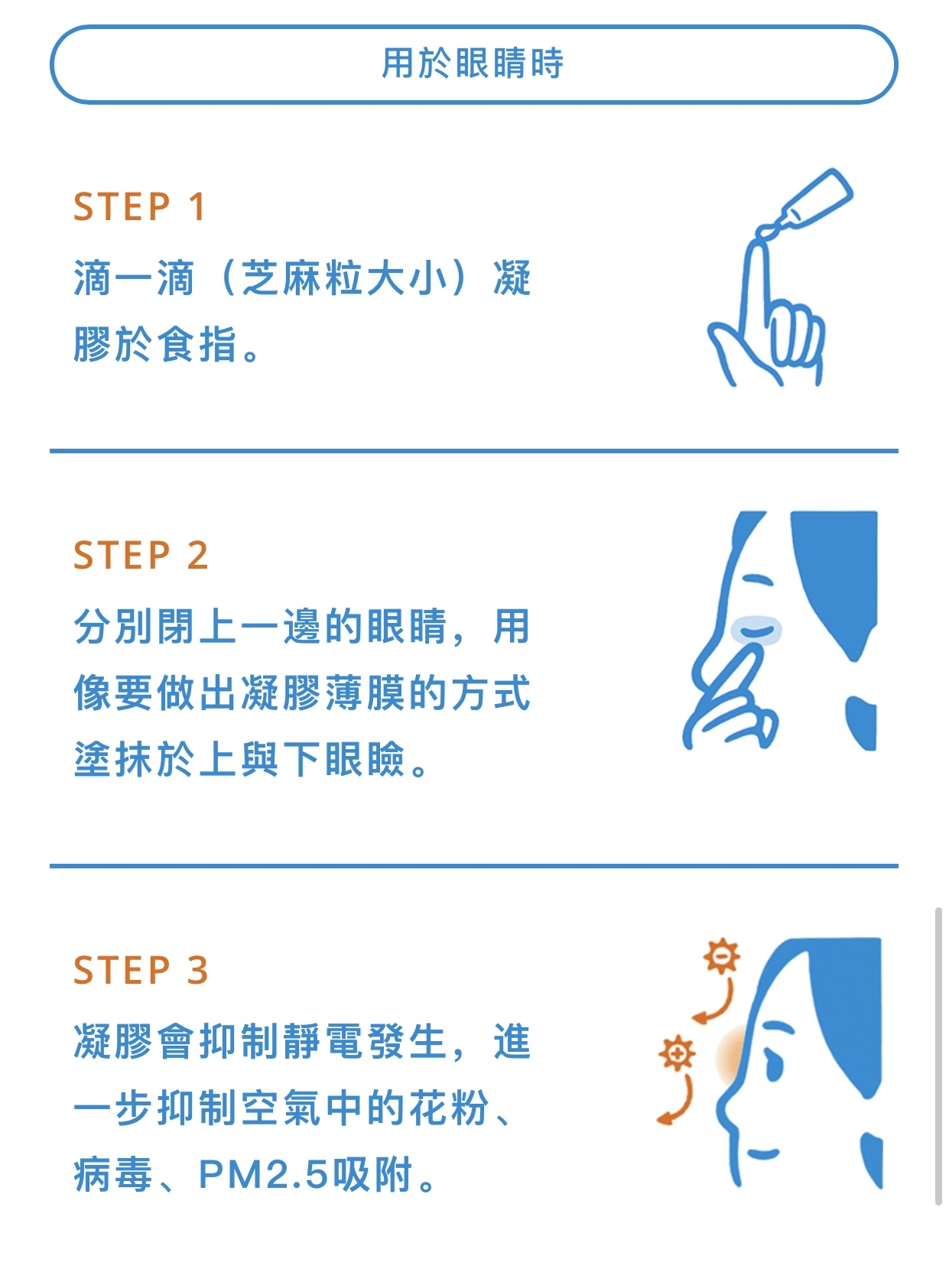 用於眼睛時

STEP 1

滴一滴（芝麻粒大小）凝膠於食指。

STEP 2

分別閉上一邊的眼睛，用像要做出凝膠薄膜的方式塗抹於上與下眼瞼。

STEP 3

凝膠會抑制靜電發生，進一步抑制空氣中的花粉、病毒、PM2.5吸附。