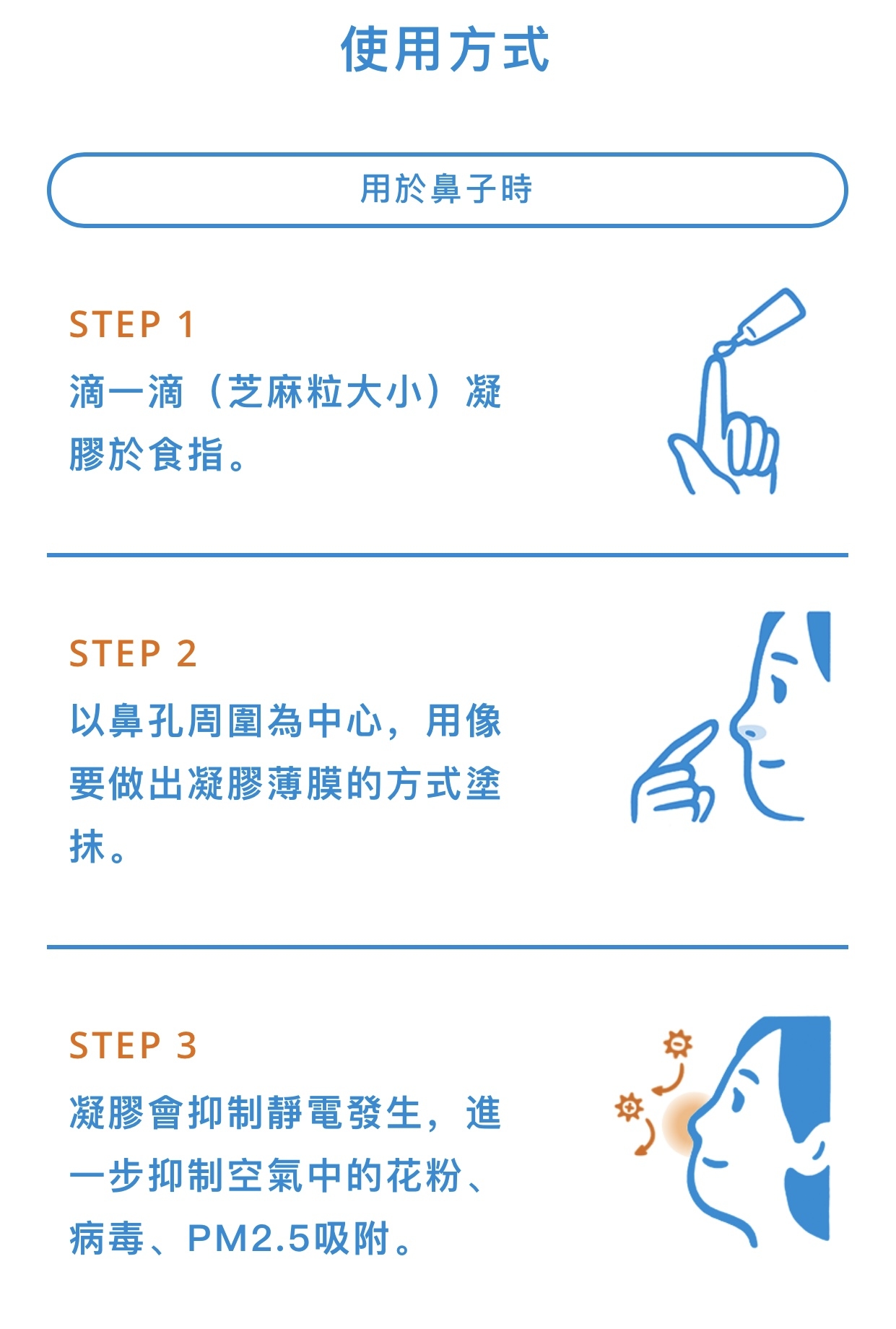 使用方式

用於鼻子時

STEP 1
滴一滴（芝麻粒大小）凝膠於食指。

STEP 2
以鼻孔周圍為中心，用像要做出凝膠薄膜的方式塗抹。

STEP 3
凝膠會抑制靜電發生，進一步抑制空氣中的花粉、病毒、PM2.5吸附。