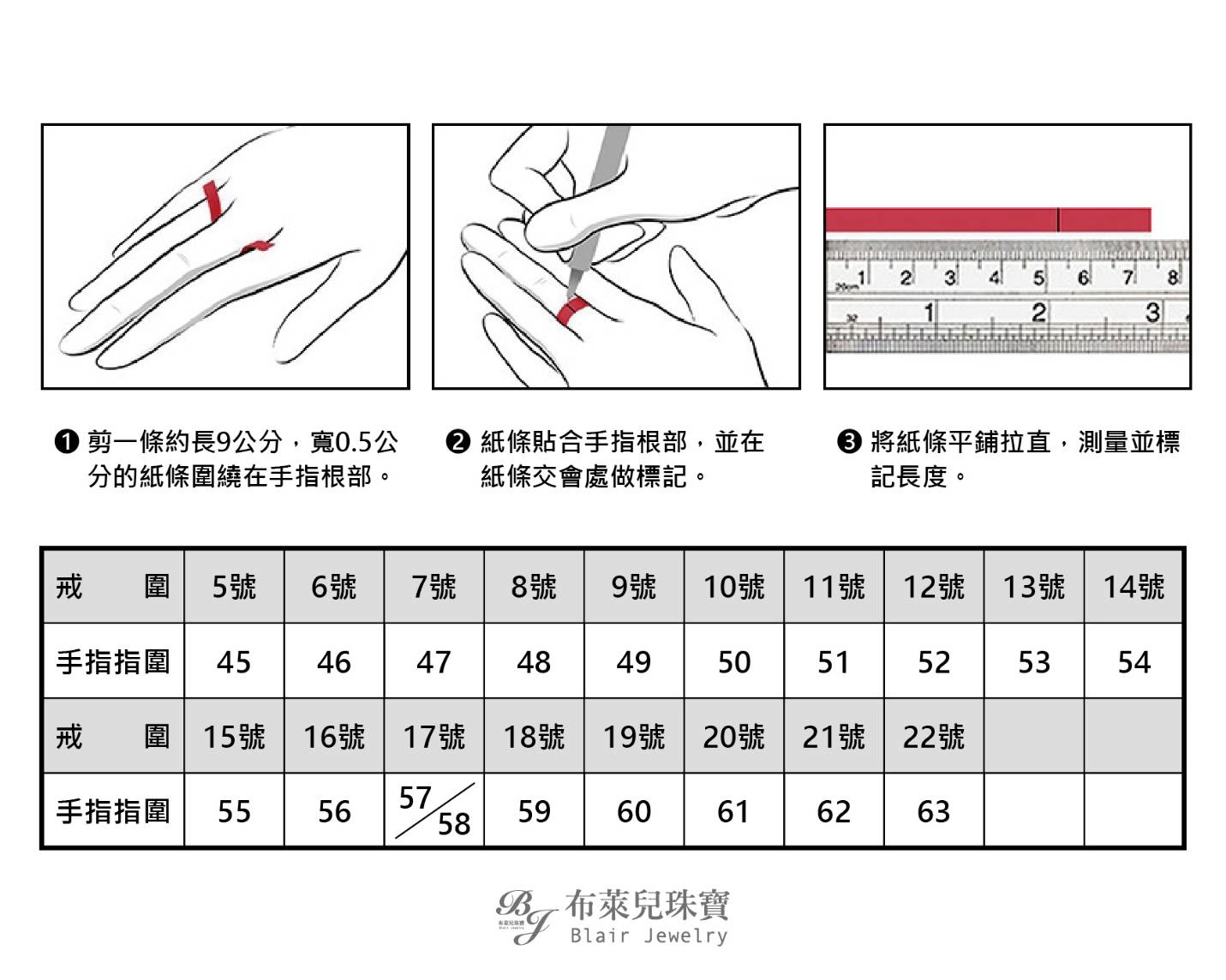 1 2 3 4 5 6 7 8
1 2 3

❶ 剪一條約長9公分，寬0.5公分的紙條圍繞在手指根部。

❷ 紙條貼合手指根部，並在紙條交會處做標記。

❸ 將紙條平鋪拉直，測量並標記長度。

| 戒　　圍 | 5號 | 6號 | 7號 | 8號 | 9號 | 10號 | 11號 | 12號 | 13號 | 14號 |
|---|---|---|---|---|---|---|---|---|---|---|
| 手指指圍 | 45 | 46 | 47 | 48 | 49 | 50 | 51 | 52 | 53 | 54 |
| 戒　　圍 | 15號 | 16號 | 17號 | 18號 | 19號 | 20號 | 21號 | 22號 | | |
| 手指指圍 | 55 | 56 | 57/58 | 59 | 60 | 61 | 62 | 63 | | |

BJ 布萊兒珠寶
Blair Jewelry