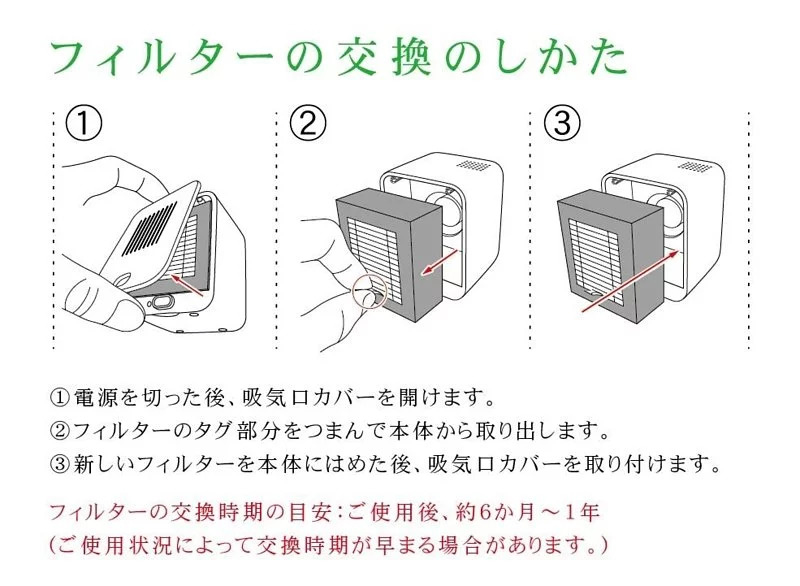 フィルターの交換のしかた

①

②

③

①電源を切った後、吸気口カバーを開けます。
②フィルターのタグ部分をつまんで本体から取り出します。
③新しいフィルターを本体にはめた後、吸気口カバーを取り付けます。

フィルターの交換時期の目安：ご使用後、約6か月～1年
(ご使用状況によって交換時期が早まる場合があります。)