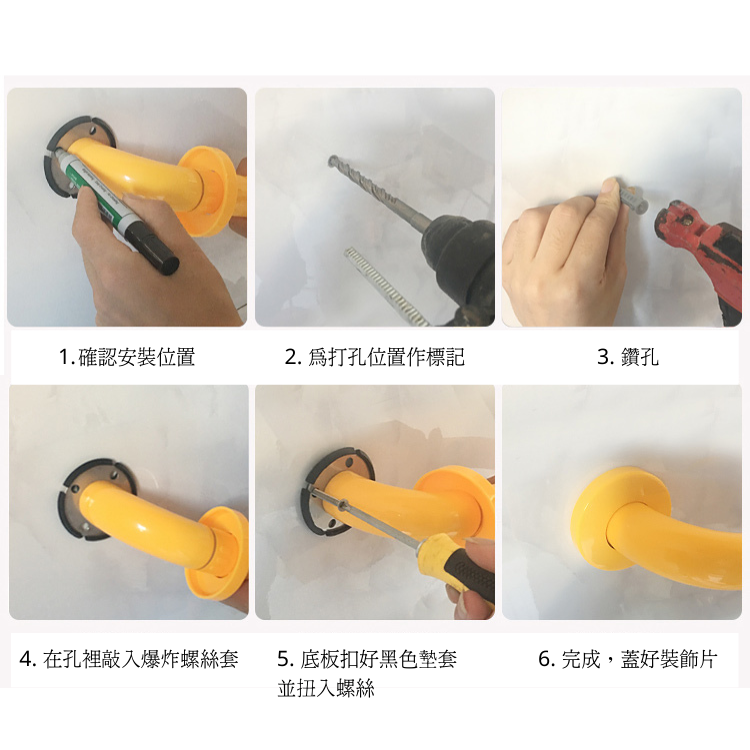 1. 確認安裝位置

2. 爲打孔位置作標記

3. 鑽孔

4. 在孔裡敲入爆炸螺絲套

5. 底板扣好黑色墊套並扭入螺絲

6. 完成，蓋好裝飾片