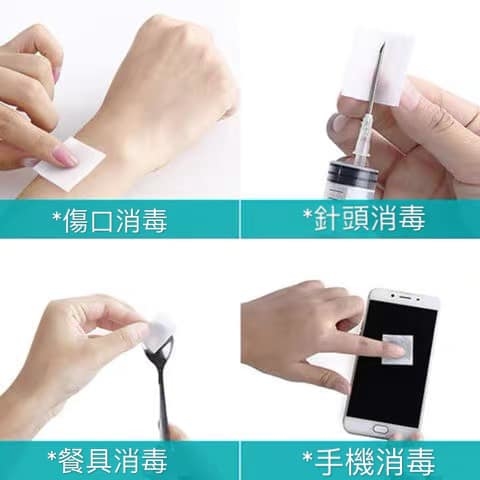 *傷口消毒

*針頭消毒

*餐具消毒

*手機消毒