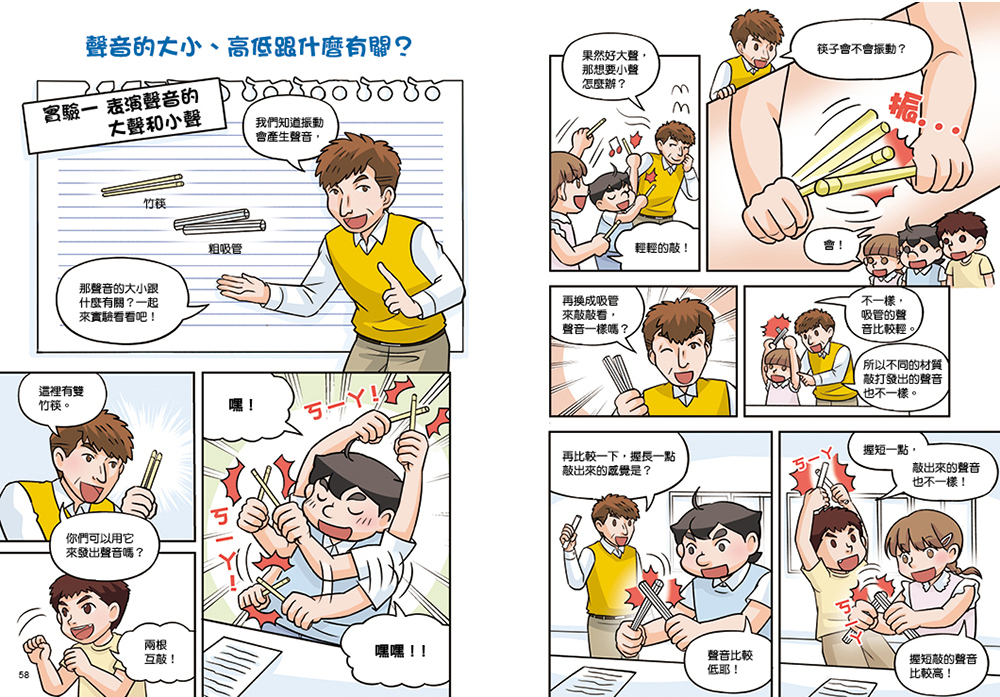 聲音的大小、高低跟什麼有關?

實驗一 表演聲音的大聲和小聲

我們知道振動會產生聲音,

竹筷

粗吸管

那聲音的大小跟什麼有關?一起來實驗看看吧!

這裡有雙竹筷。

你們可以用它來發出聲音嗎?

兩根互敲!

嘿!

ㄎㄧㄚ!

ㄎㄧㄚ!

嘿嘿!!

58

果然好大聲,那想要小聲怎麼辦?

輕輕的敲!

筷子會不會振動?

振...

會!

再換成吸管來敲敲看,聲音一樣嗎?

不一樣,吸管的聲音比較輕。

所以不同的材質敲打發出的聲音也不一樣。

再比較一下,握長一點敲出來的感覺是?

聲音比較低耶!

握短一點,敲出來的聲音也不一樣!

ㄎㄧㄚ

ㄎㄧㄚ

握短敲的聲音比較高!