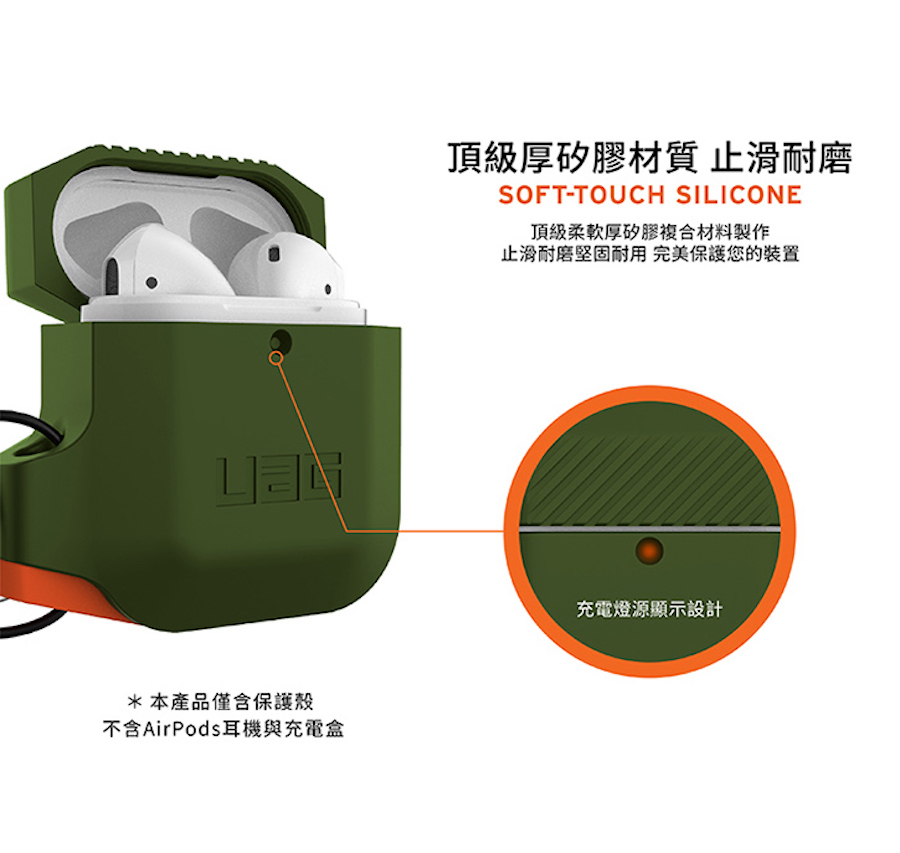 頂級厚矽膠材質 止滑耐磨
SOFT-TOUCH SILICONE

頂級柔軟厚矽膠複合材料製作
止滑耐磨堅固耐用 完美保護您的裝置

UAG

充電燈源顯示設計

＊本產品僅含保護殼
不含AirPods耳機與充電盒