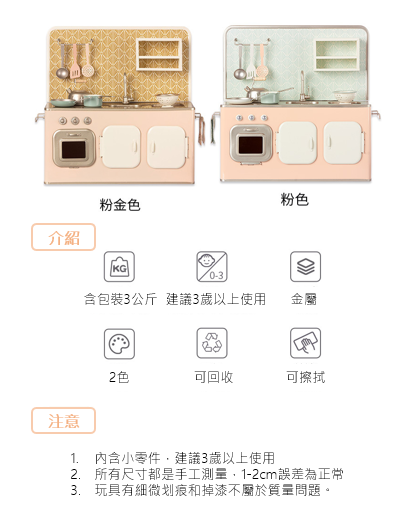 粉金色

粉色

介紹

KG

0-3

含包裝3公斤

建議3歲以上使用

金屬

2色

可回收

可擦拭

注意

1. 內含小零件，建議3歲以上使用
2. 所有尺寸都是手工測量，1-2cm誤差為正常
3. 玩具有細微划痕和掉漆不屬於質量問題。