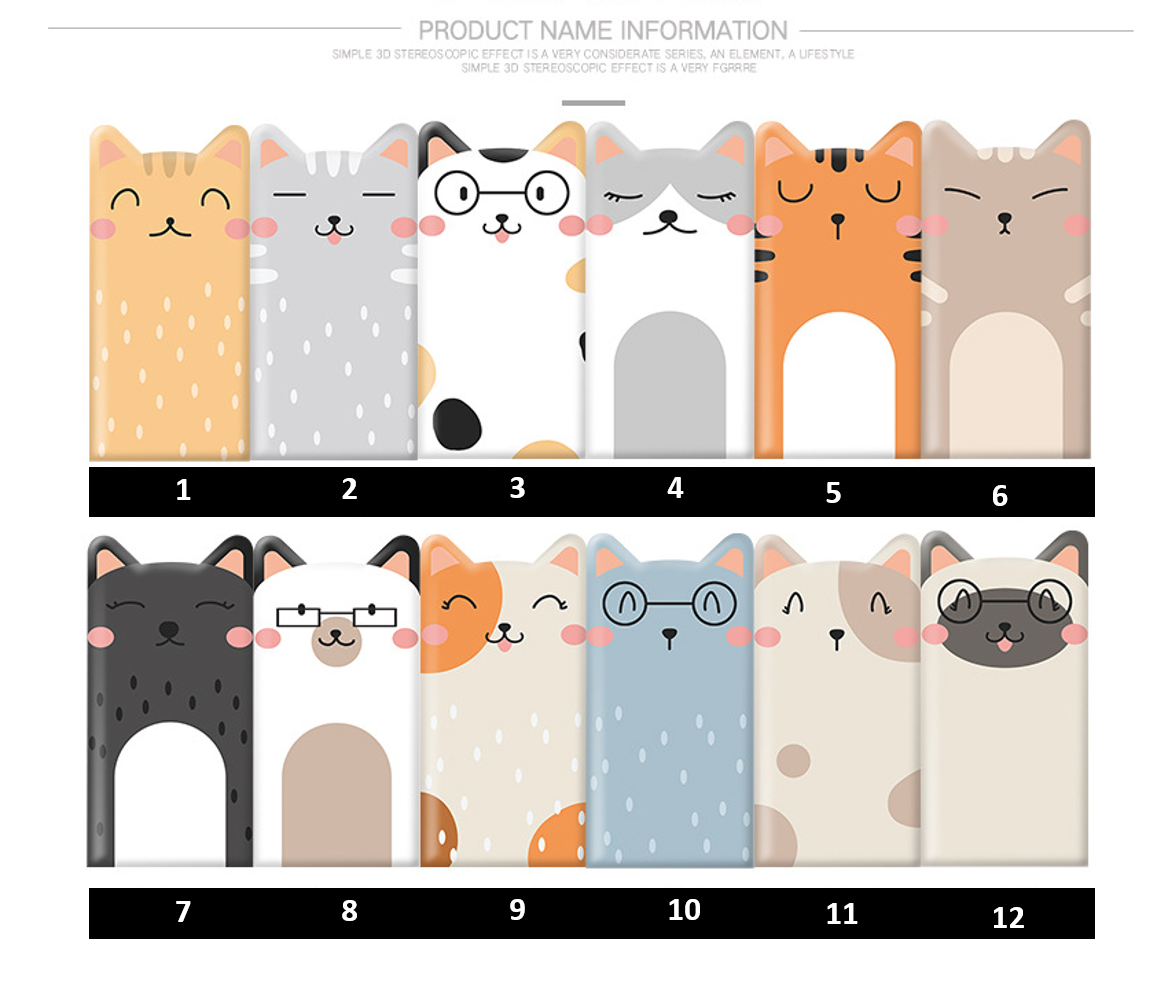 PRODUCT NAME INFORMATION
SIMPLE 3D STEREOSCOPIC EFFECT IS A VERY CONSIDERATE SERIES, AN ELEMENT, A LIFESTYLE
SIMPLE 3D STEREOSCOPIC EFFECT IS A VERY FGRRRE

1 2 3 4 5 6

7 8 9 10 11 12