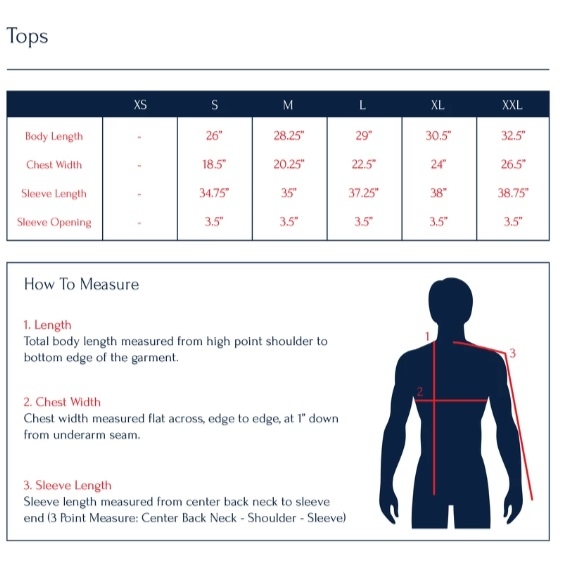 Tops

| | XS | S | M | L | XL | XXL |
|---|---|---|---|---|---|---|
| Body Length | - | 26" | 28.25" | 29" | 30.5" | 32.5" |
| Chest Width | - | 18.5" | 20.25" | 22.5" | 24" | 26.5" |
| Sleeve Length | - | 34.75" | 35" | 37.25" | 38" | 38.75" |
| Sleeve Opening | - | 3.5" | 3.5" | 3.5" | 3.5" | 3.5" |

How To Measure

1. Length
Total body length measured from high point shoulder to bottom edge of the garment.

2. Chest Width
Chest width measured flat across, edge to edge, at 1" down from underarm seam.

3. Sleeve Length
Sleeve length measured from center back neck to sleeve end (3 Point Measure: Center Back Neck - Shoulder - Sleeve)

1
2
3