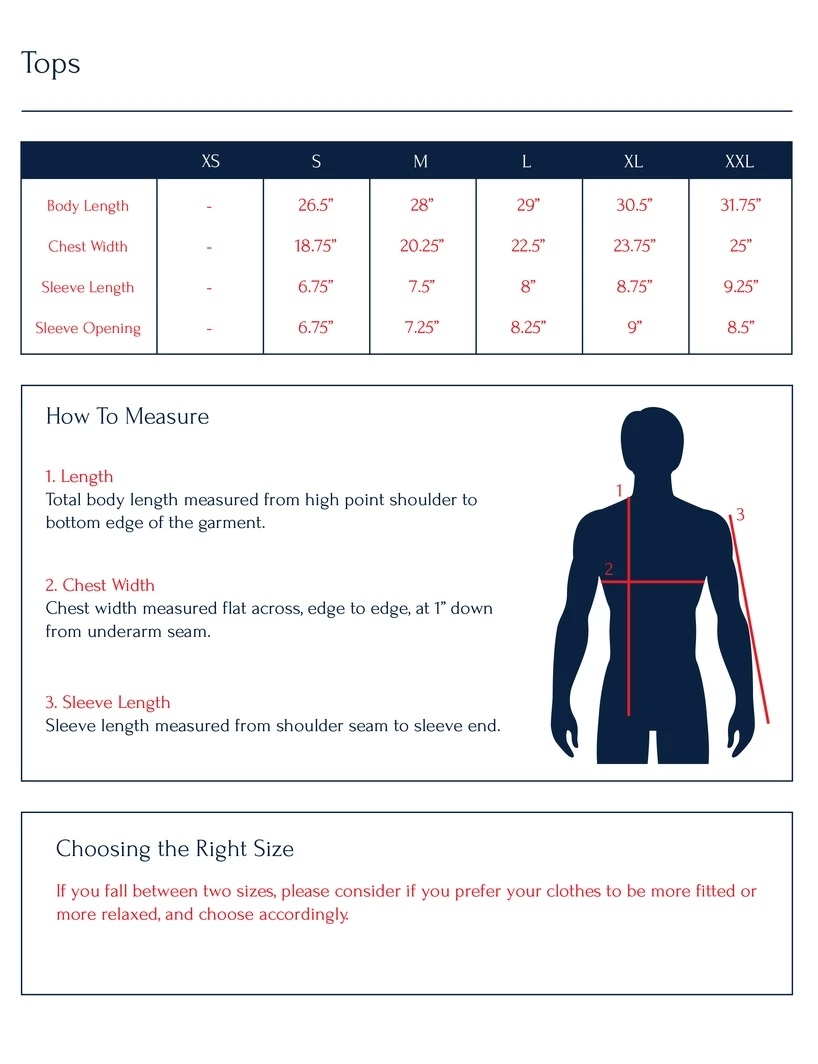 Tops

|  | XS | S | M | L | XL | XXL |
|---|---|---|---|---|---|---|
| Body Length | - | 26.5” | 28” | 29” | 30.5” | 31.75” |
| Chest Width | - | 18.75” | 20.25” | 22.5” | 23.75” | 25” |
| Sleeve Length | - | 6.75” | 7.5” | 8” | 8.75” | 9.25” |
| Sleeve Opening | - | 6.75” | 7.25” | 8.25” | 9” | 8.5” |

How To Measure

1. Length
Total body length measured from high point shoulder to bottom edge of the garment.

2. Chest Width
Chest width measured flat across, edge to edge, at 1” down from underarm seam.

3. Sleeve Length
Sleeve length measured from shoulder seam to sleeve end.

1

2

3

Choosing the Right Size

If you fall between two sizes, please consider if you prefer your clothes to be more fitted or more relaxed, and choose accordingly.