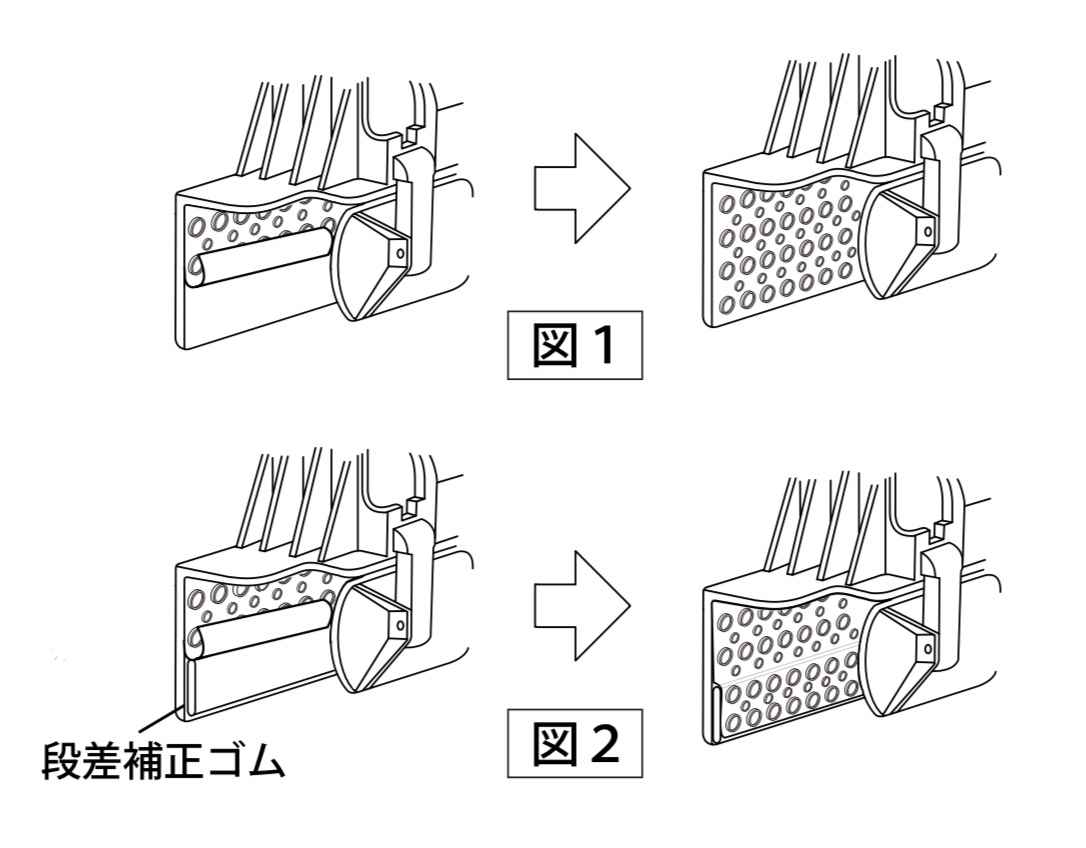 図 1

段差補正ゴム

図 2