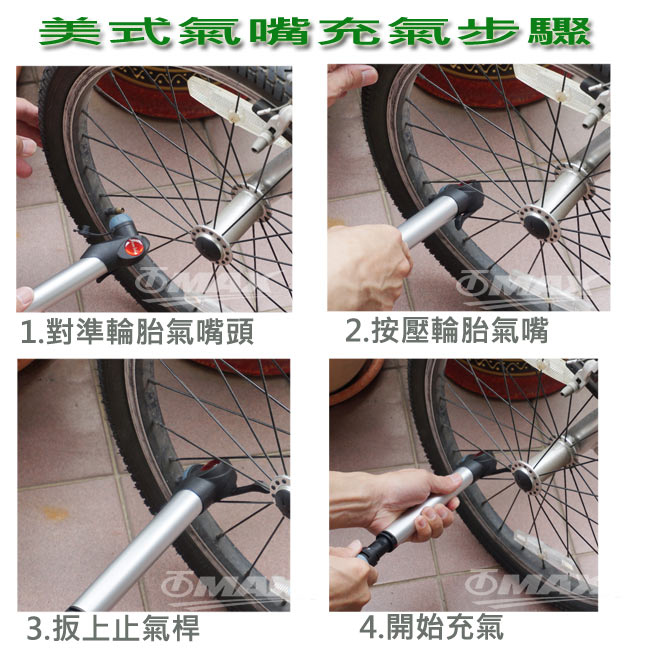 美式氣嘴充氣步驟

OMAX

1.對準輪胎氣嘴頭

OMAX

2.按壓輪胎氣嘴

OMAX

3.扳上止氣桿

OMAX

4.開始充氣