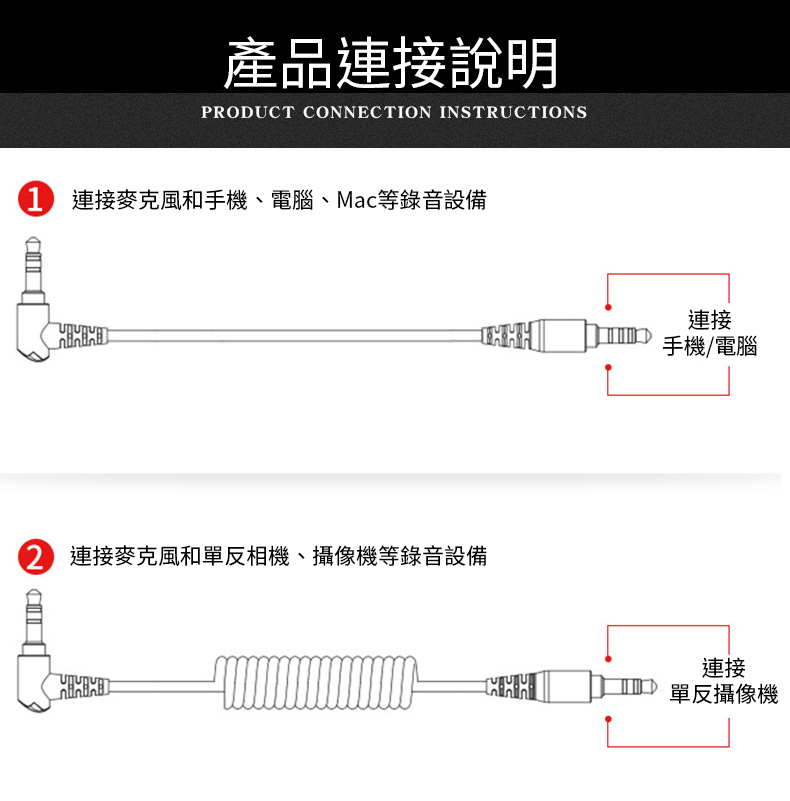 產品連接說明
PRODUCT CONNECTION INSTRUCTIONS

1 連接麥克風和手機、電腦、Mac等錄音設備

連接
手機/電腦

2 連接麥克風和單反相機、攝像機等錄音設備

連接
單反攝像機