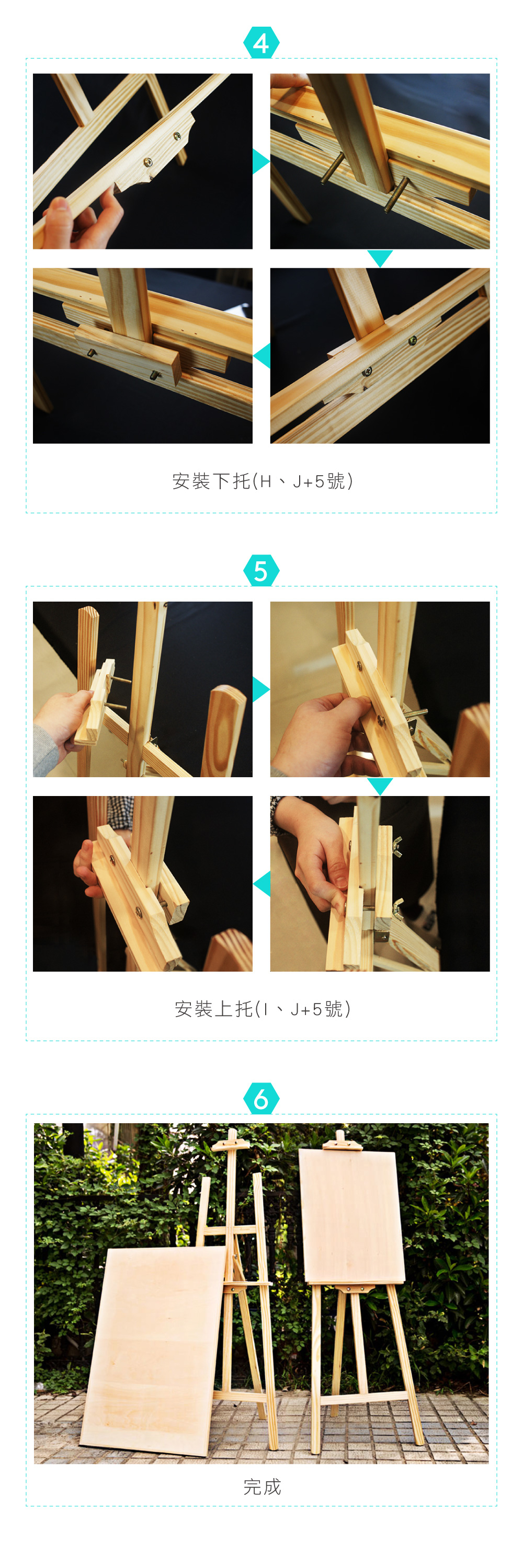 4

安裝下托(H、J+5號)

5

安裝上托(I、J+5號)

6

完成