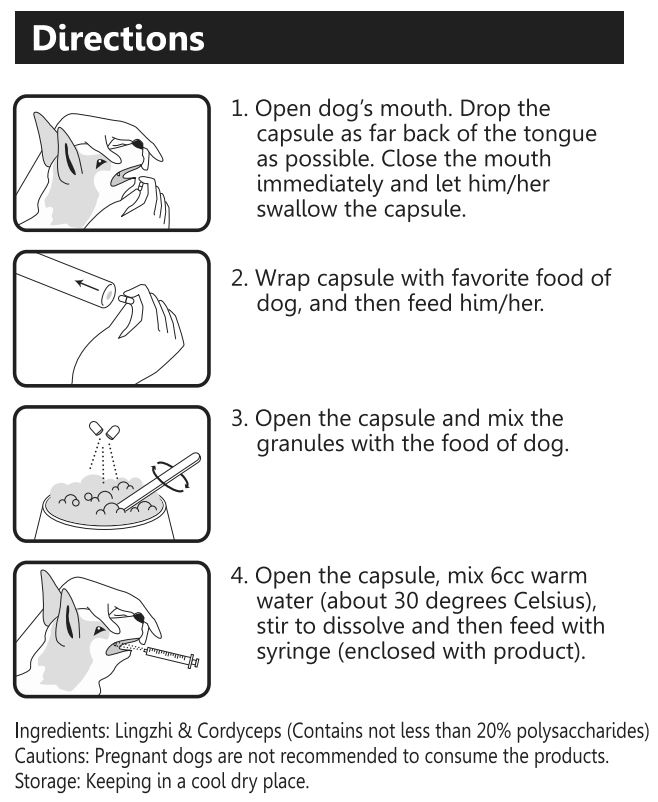 Directions

1. Open dog's mouth. Drop the capsule as far back of the tongue as possible. Close the mouth immediately and let him/her swallow the capsule.

2. Wrap capsule with favorite food of dog, and then feed him/her.

3. Open the capsule and mix the granules with the food of dog.

4. Open the capsule, mix 6cc warm water (about 30 degrees Celsius), stir to dissolve and then feed with syringe (enclosed with product).

Ingredients: Lingzhi & Cordyceps (Contains not less than 20% polysaccharides)
Cautions: Pregnant dogs are not recommended to consume the products.
Storage: Keeping in a cool dry place.