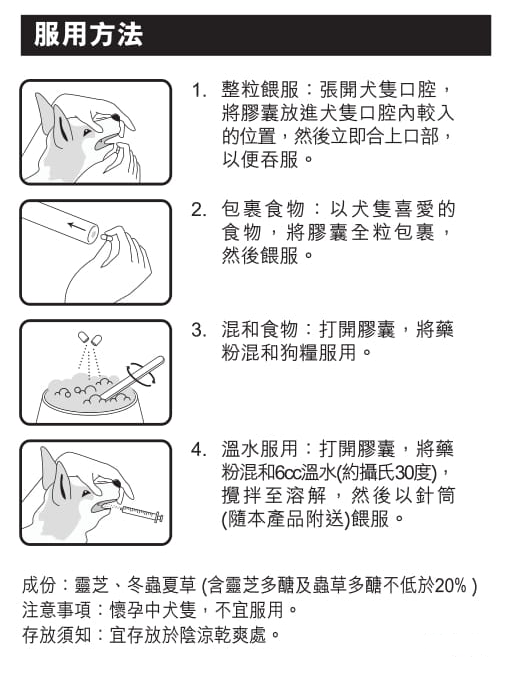 服用方法

1. 整粒餵服：張開犬隻口腔，將膠囊放進犬隻口腔內較入的位置，然後立即合上口部，以便吞服。

2. 包裹食物：以犬隻喜愛的食物，將膠囊全粒包裹，然後餵服。

3. 混和食物：打開膠囊，將藥粉混和狗糧服用。

4. 溫水服用：打開膠囊，將藥粉混和6cc溫水(約攝氏30度)，攪拌至溶解，然後以針筒(隨本產品附送)餵服。

成份：靈芝、冬蟲夏草 (含靈芝多醣及蟲草多醣不低於20% )
注意事項：懷孕中犬隻，不宜服用。
存放須知：宜存放於陰涼乾爽處。