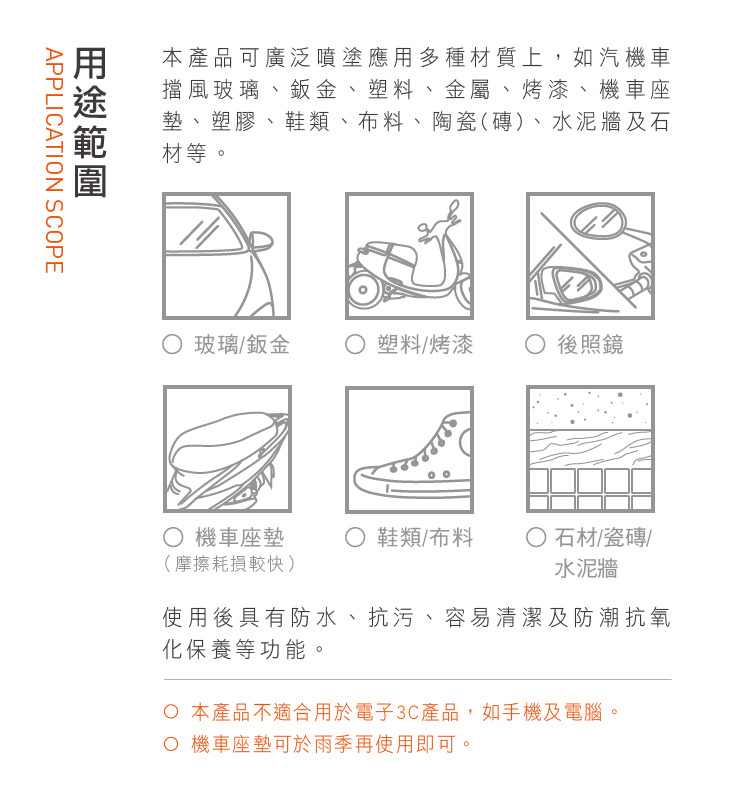 用途範圍
APPLICATION SCOPE

本產品可廣泛噴塗應用多種材質上，如汽機車擋風玻璃、鈑金、塑料、金屬、烤漆、機車座墊、塑膠、鞋類、布料、陶瓷(磚)、水泥牆及石材等。

○ 玻璃/鈑金
○ 塑料/烤漆
○ 後照鏡

○ 機車座墊
(摩擦耗損較快)
○ 鞋類/布料
○ 石材/瓷磚/水泥牆

使用後具有防水、抗污、容易清潔及防潮抗氧化保養等功能。

○ 本產品不適合用於電子3C產品，如手機及電腦。
○ 機車座墊可於雨季再使用即可。