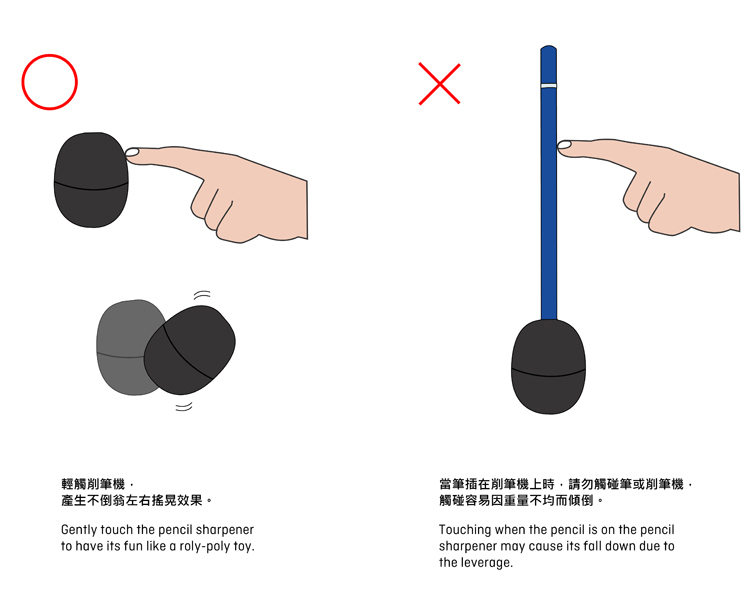 輕觸削筆機，
產生不倒翁左右搖晃效果。

Gently touch the pencil sharpener to have its fun like a roly-poly toy.

當筆插在削筆機上時，請勿觸碰筆或削筆機，
觸碰容易因重量不均而傾倒。

Touching when the pencil is on the pencil sharpener may cause its fall down due to the leverage.